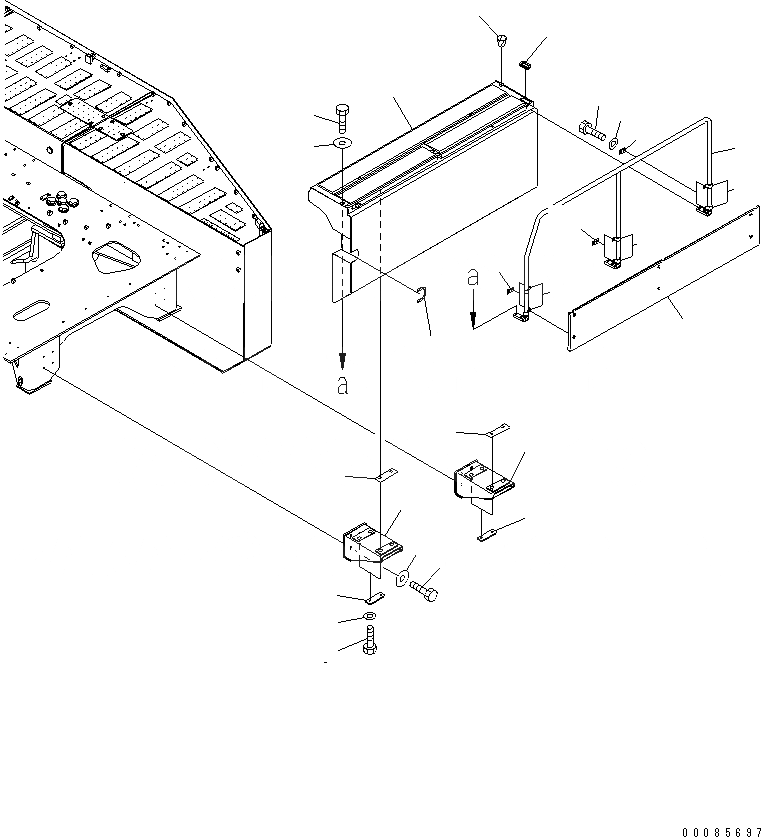 a

a

00085697