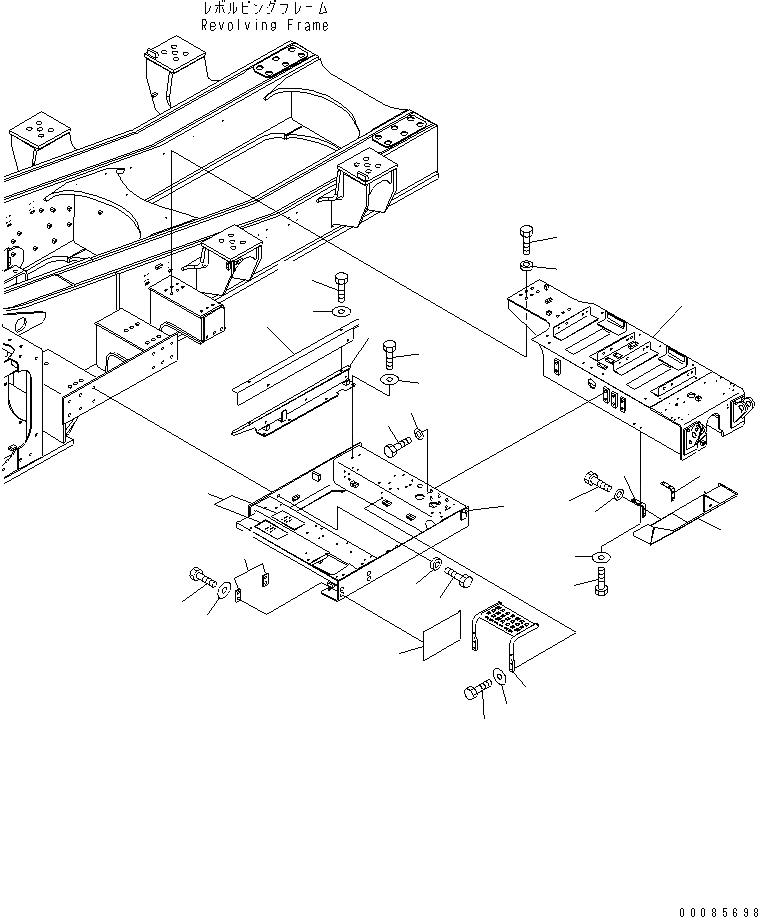 レボルビングフレーム
Revolving Frame

00085698