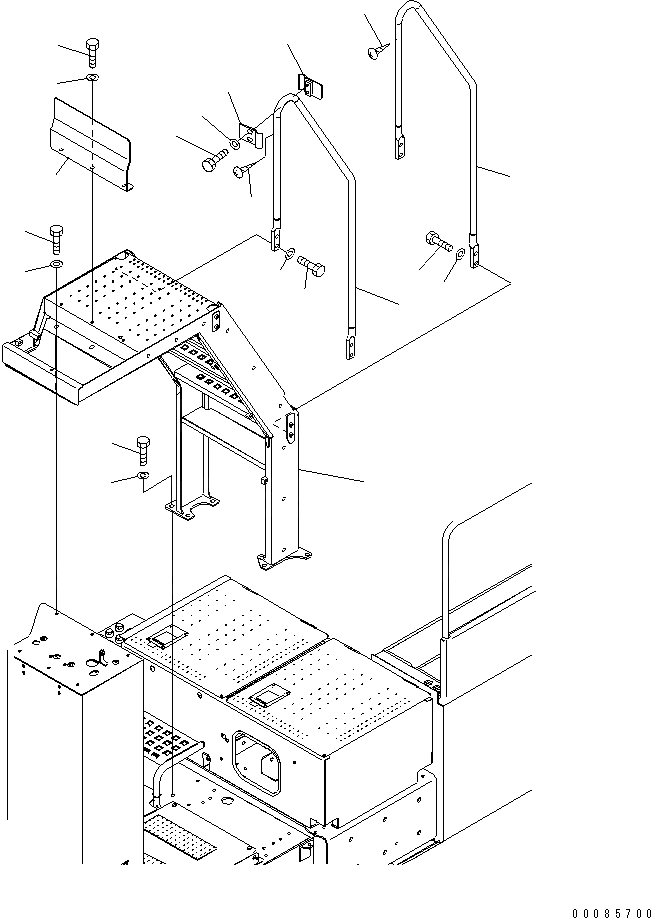 00085700