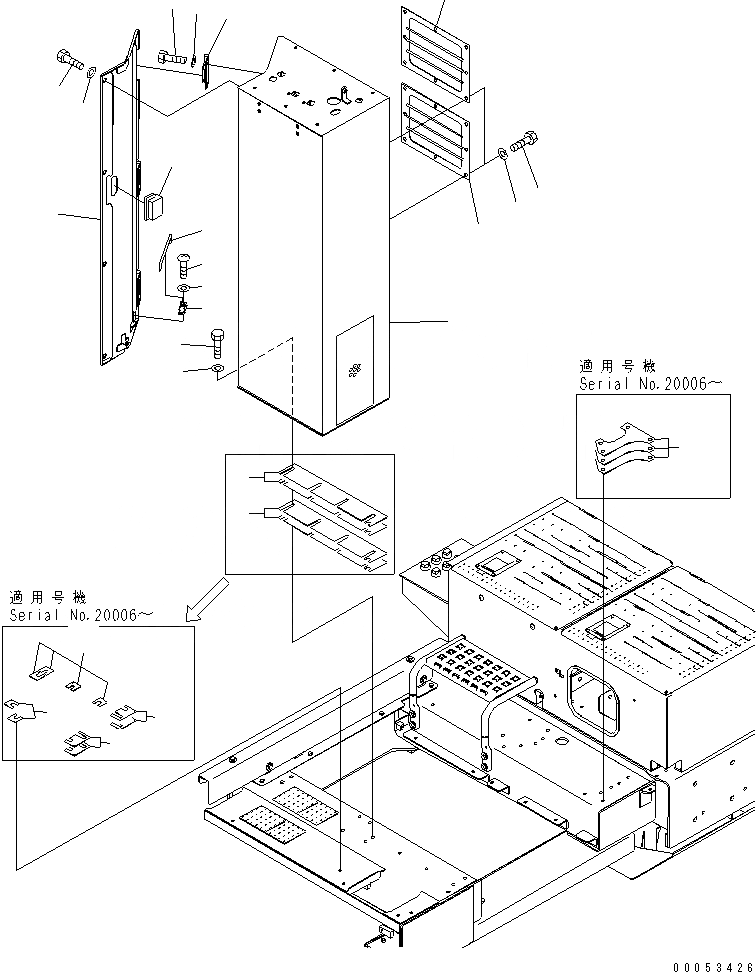 適用号機
Serial No.20006~

適用号機
Serial No.20006~

00053426