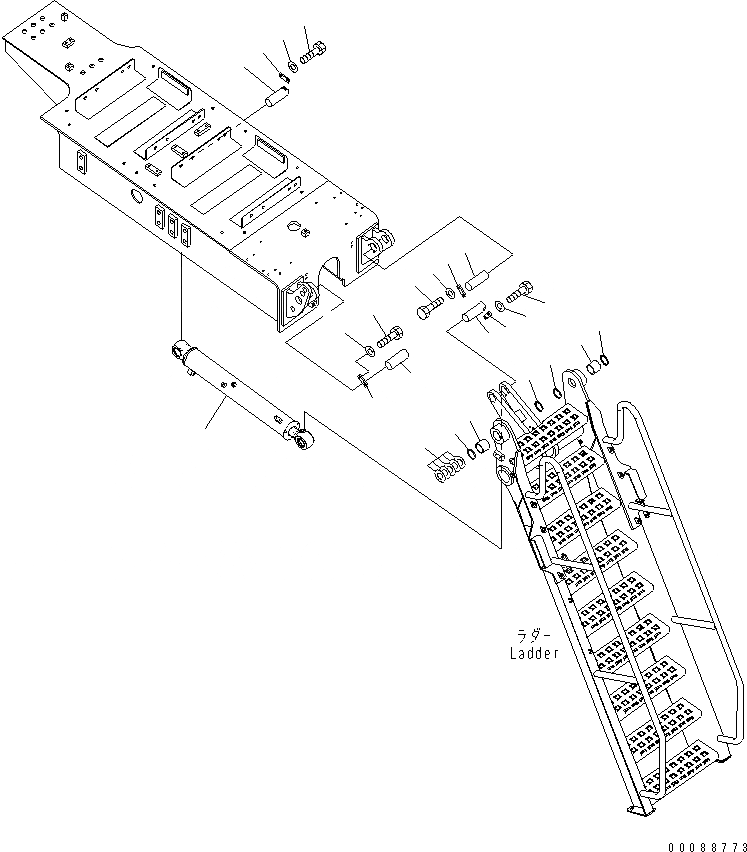 ラダー
Ladder

00088773