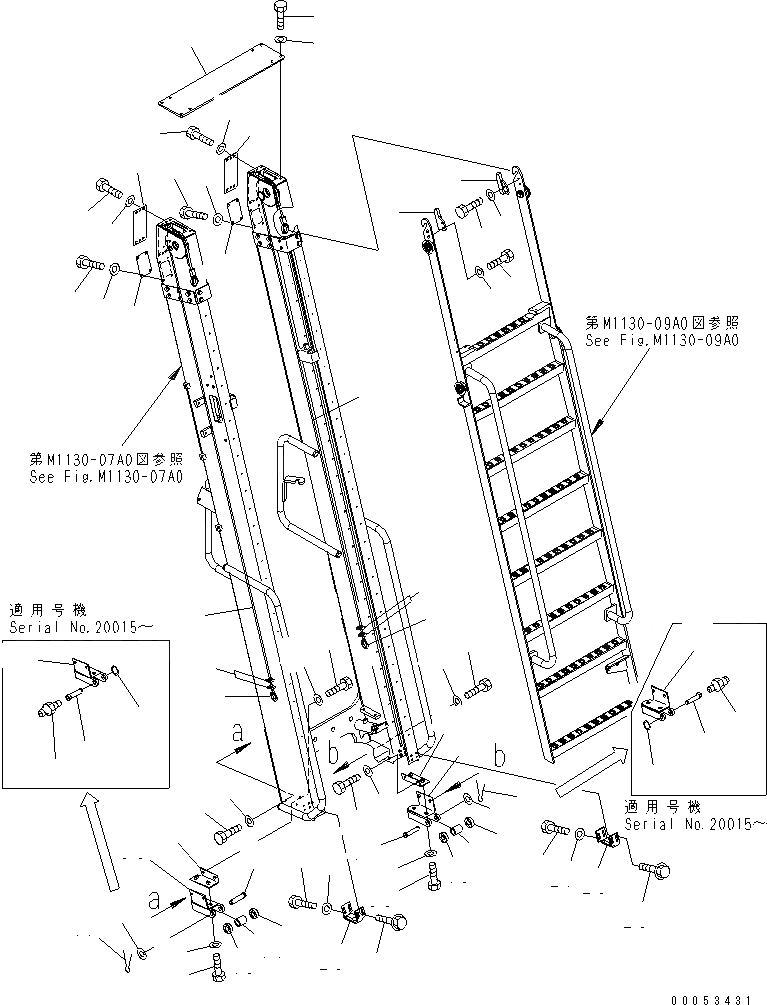 第M1130-09A0図参照
See Fig.M1130-09A0

第M1130-07A0図参照
See Fig.M1130-07A0

適用号機
Serial No.20015～

a

b

b

a

適用号機
Serial No.20015～

00053431