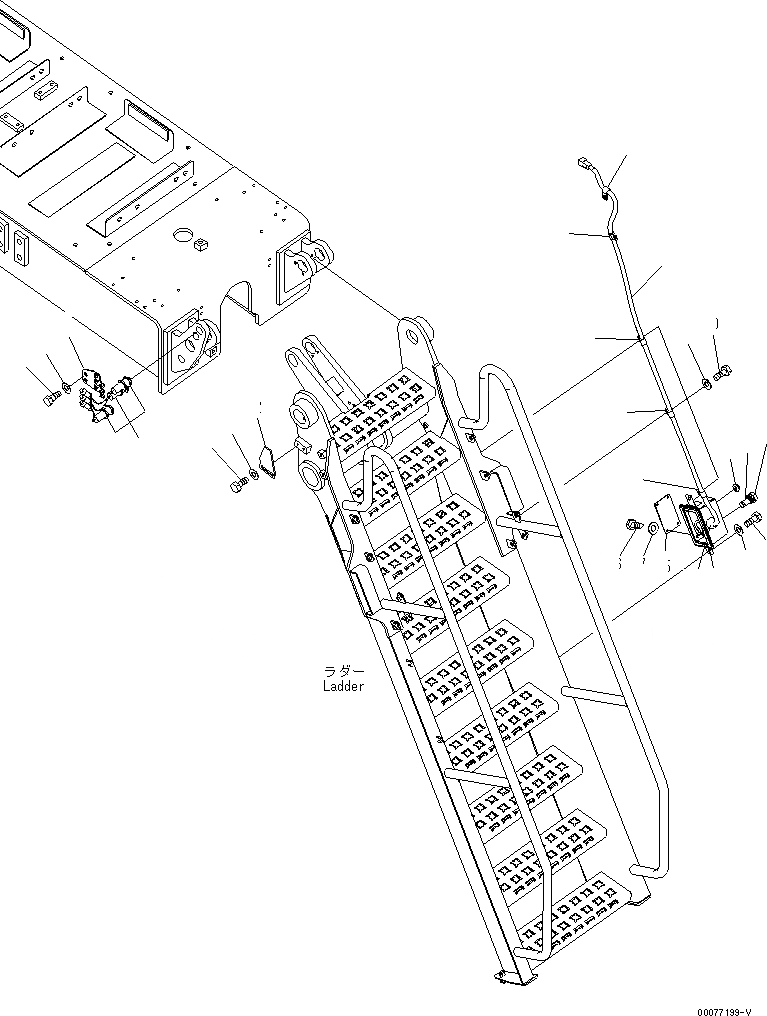 ラダー
Ladder

00077199-V