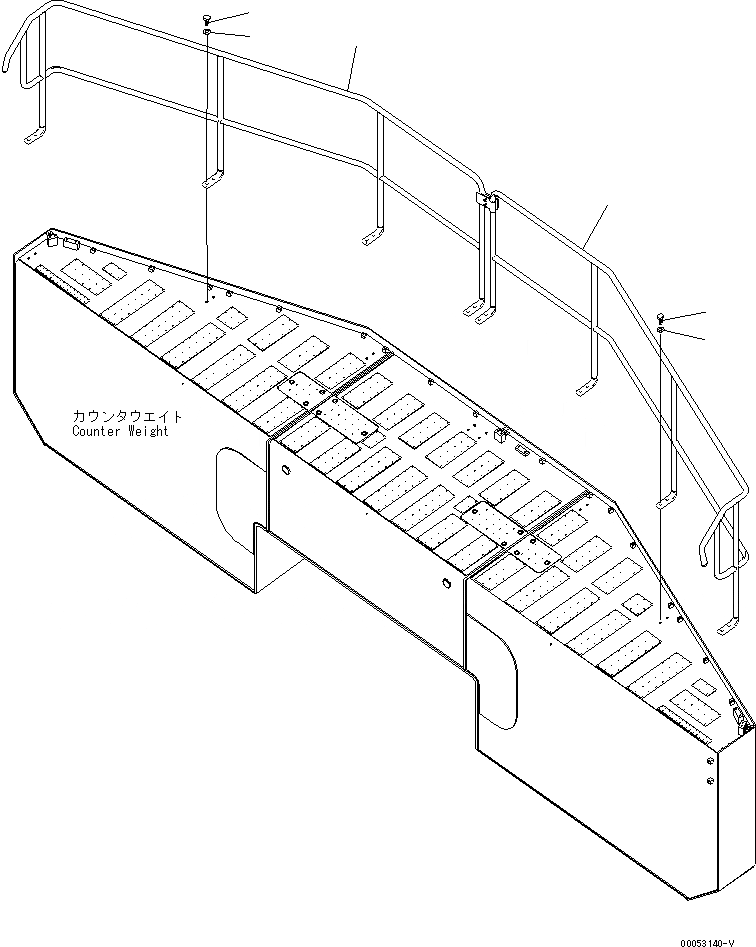 カウンタウエイト
Counter Weight

00053140-V