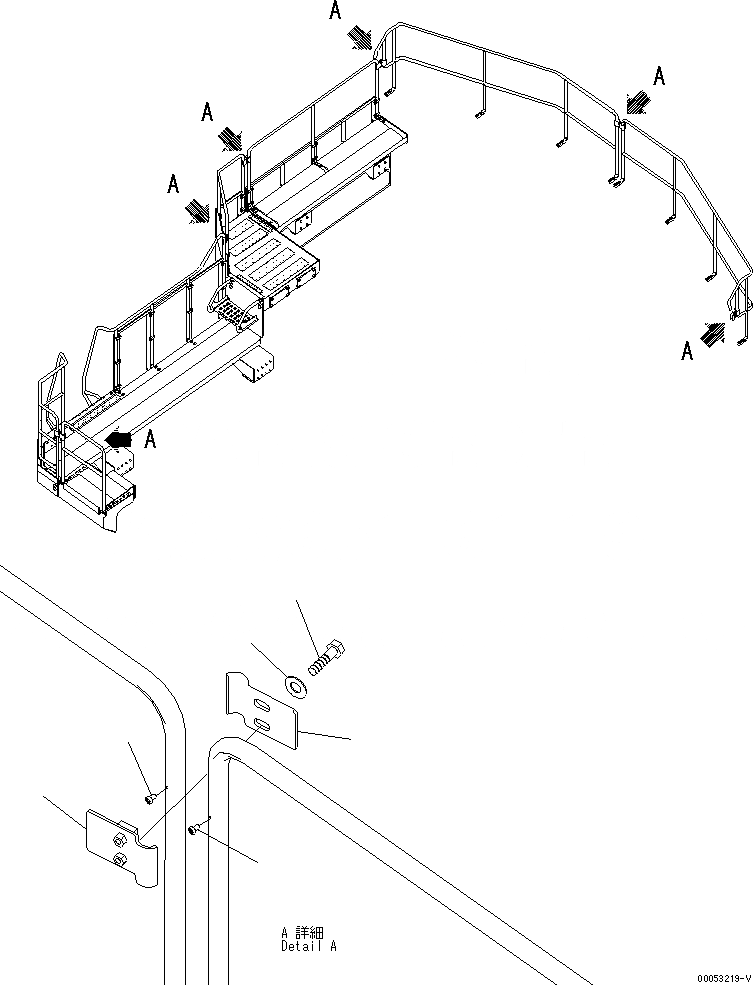 A
A
A
A
A
A

A 詳細
Detail A

00053219-V