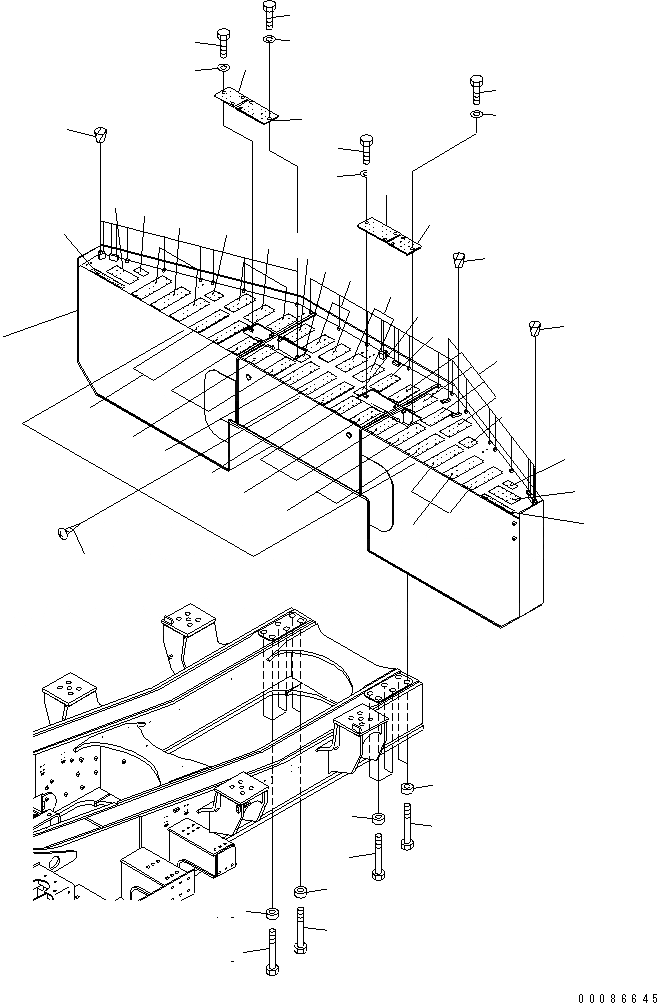 00086645