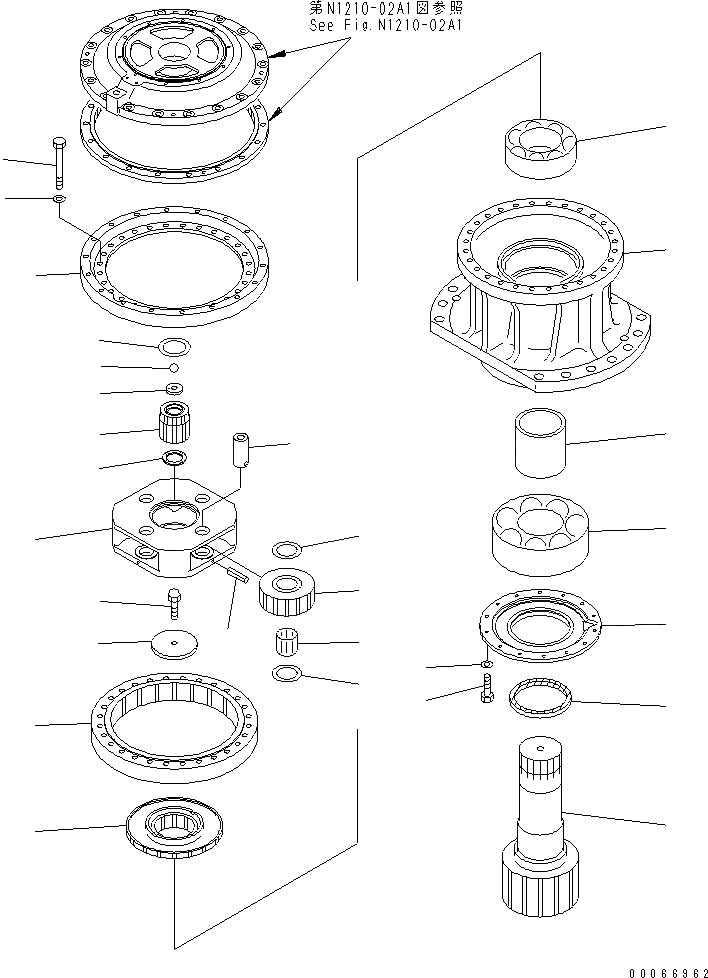 第N1210-02A1図参照
See Fig.N1210-02A1

00066962