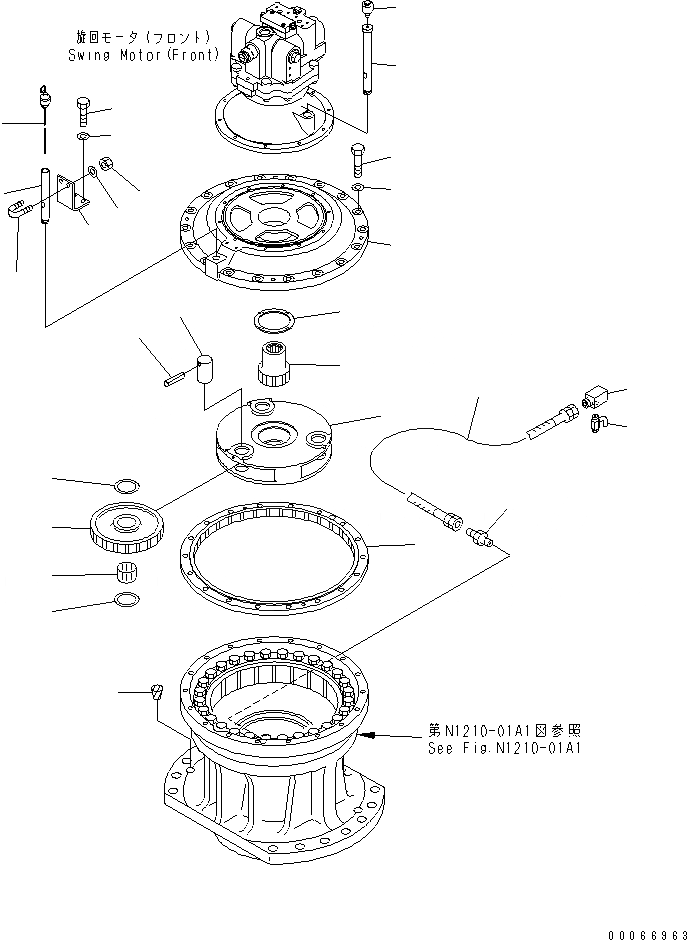 旋回モータ(フロント)
Swing Motor(Front)

第N1210-01A1図参照
See Fig.N1210-01A1

00066963