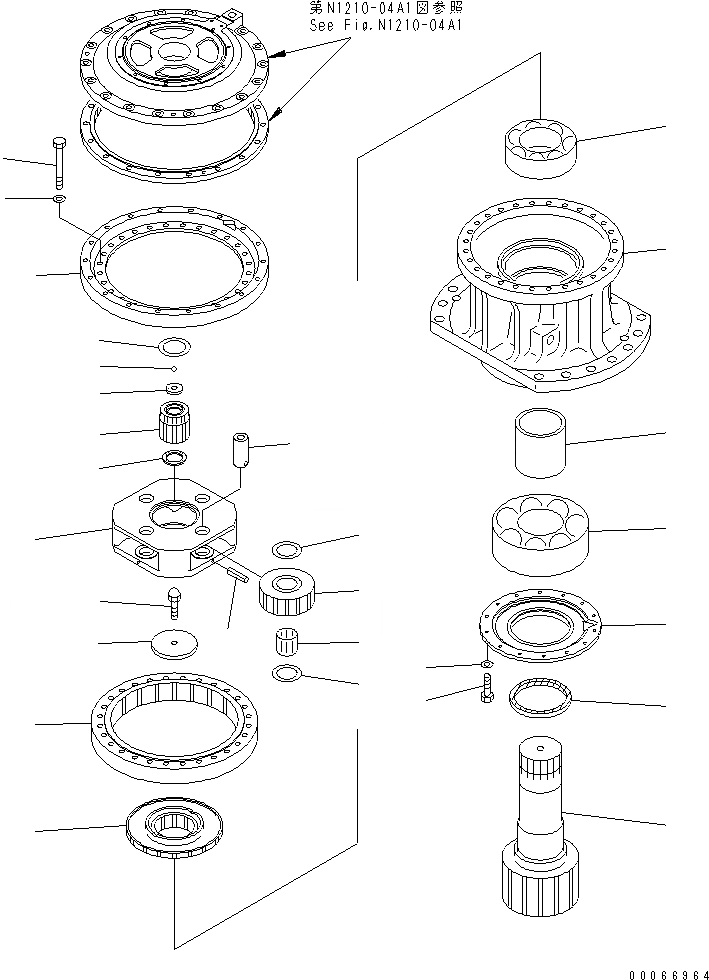 第N1210-04A1図参照
See Fig.N1210-04A1

00066964