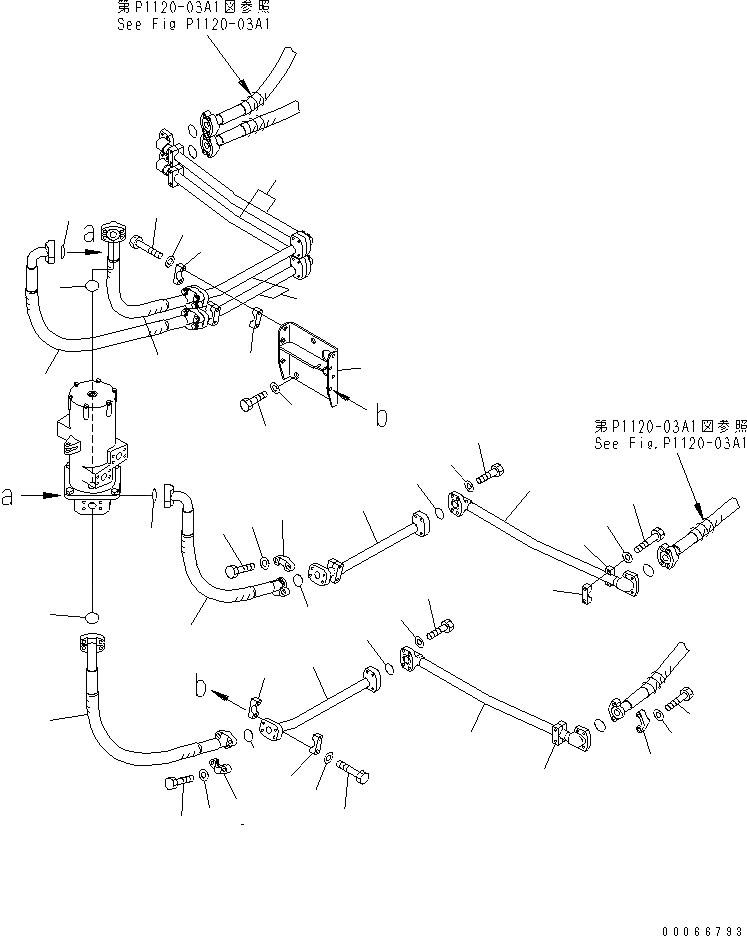 第P1120-03A1図参照
See Fig P1120-03A1

a

b

第P1120-03A1図参照
See Fig.P1120-03A1

a

b

00066793