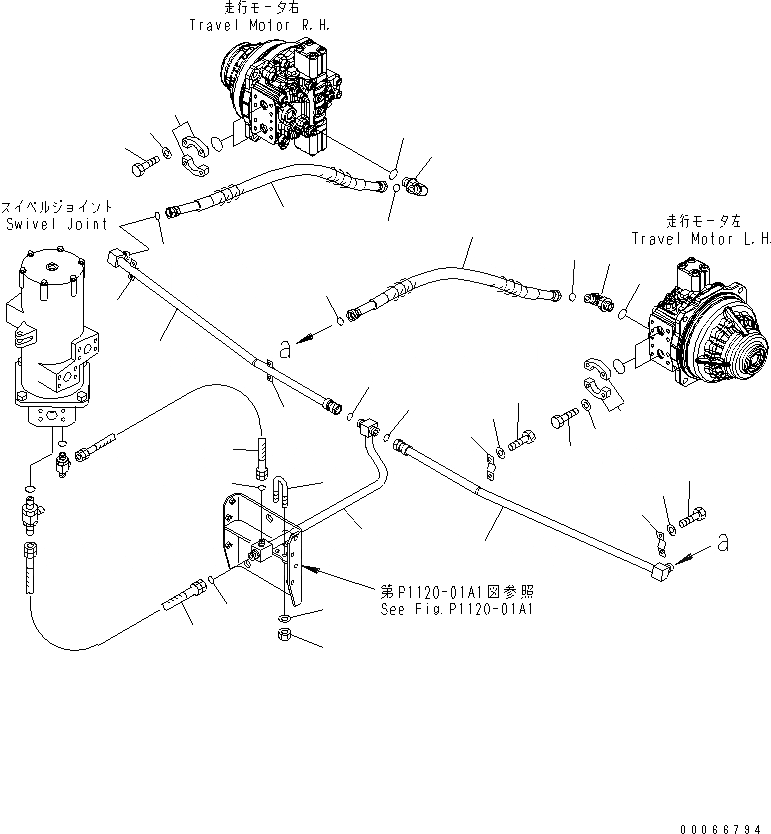 走行モータ右
Travel Motor R.H.

スイベルジョイント
Swivel Joint

走行モータ左
Travel Motor L.H.

a

a

第P1120-01A1図参照
See Fig.P1120-01A1

00066794