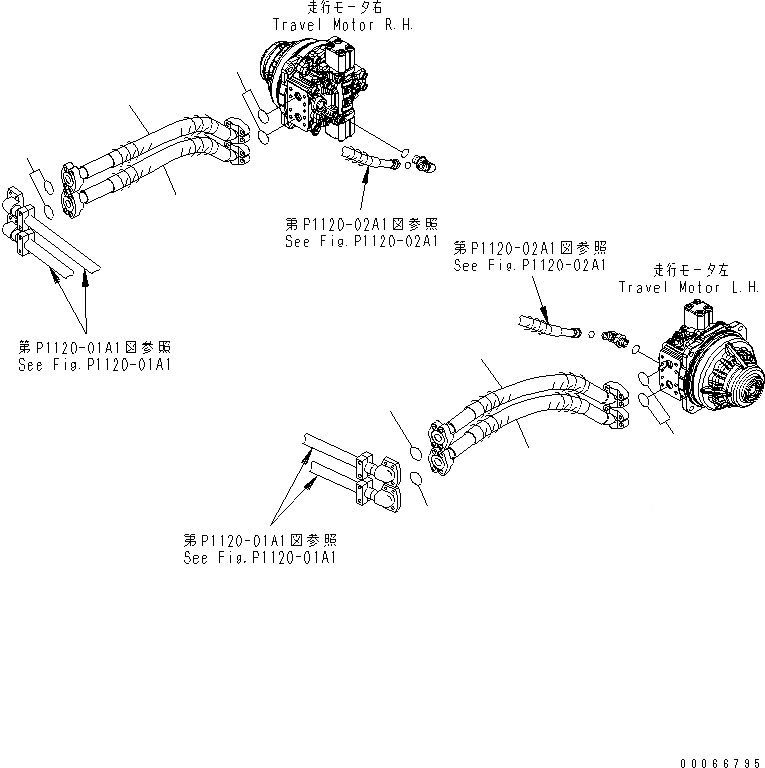 走行モータ右
Travel Motor R.H.

第P1120-02A1図参照
See Fig.P1120-02A1

第P1120-02A1図参照
See Fig.P1120-02A1

走行モータ左
Travel Motor L.H.

第P1120-01A1図参照
See Fig.P1120-01A1

第P1120-01A1図参照
See Fig.P1120-01A1

00066795