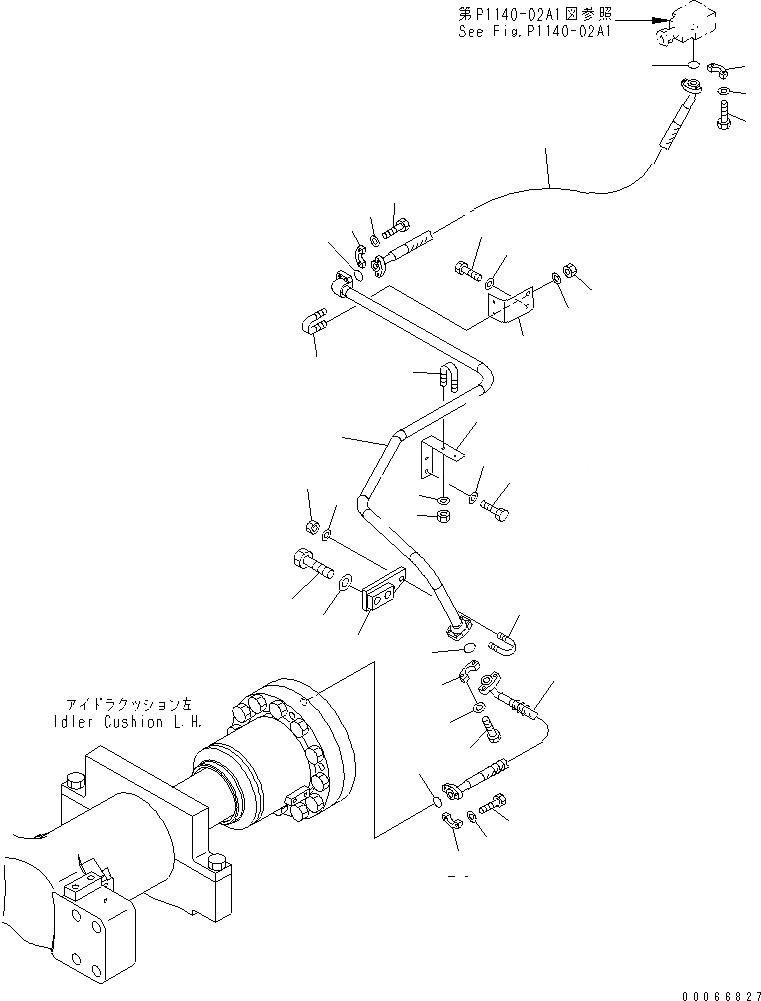 第P1140-02A1図参照
See Fig.P1140-02A1

アイドラクッション左
Idler Cushion L.H.

00066827