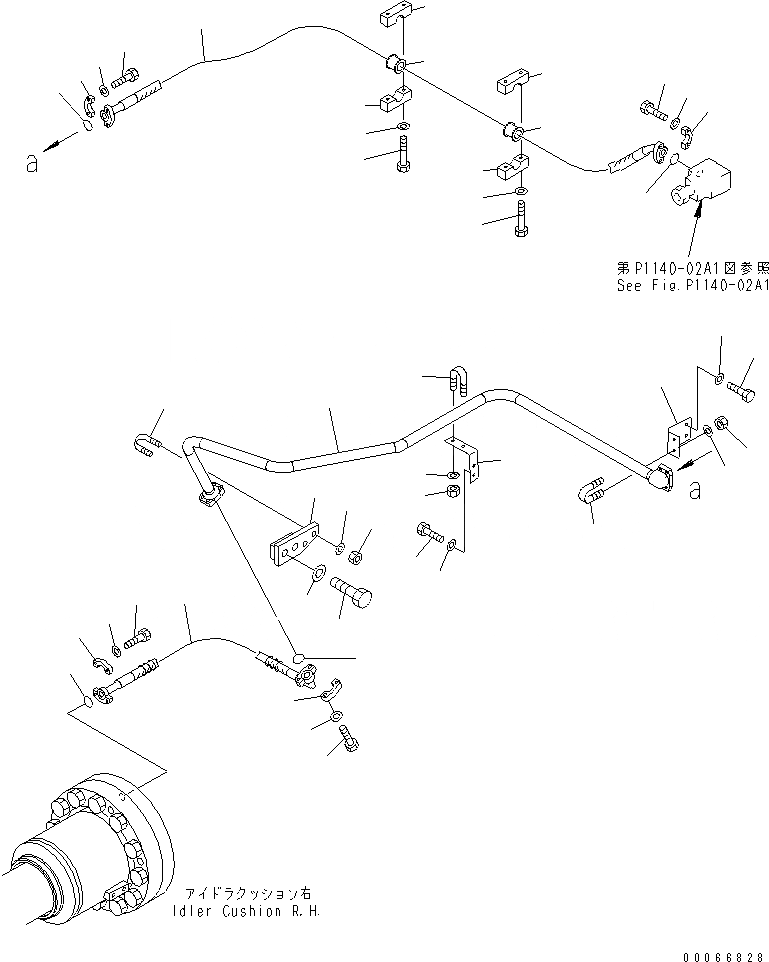 a

第P1140-02A1図参照
See Fig.P1140-02A1

a

アイドラクッション右
Idler Cushion R.H.

00066828