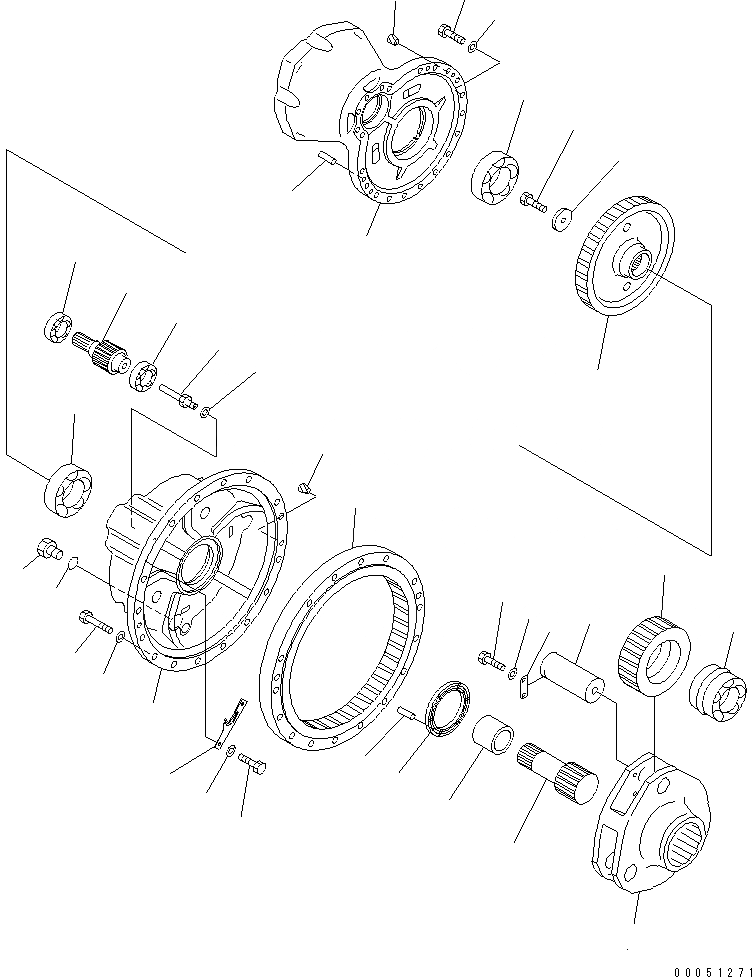 00051271