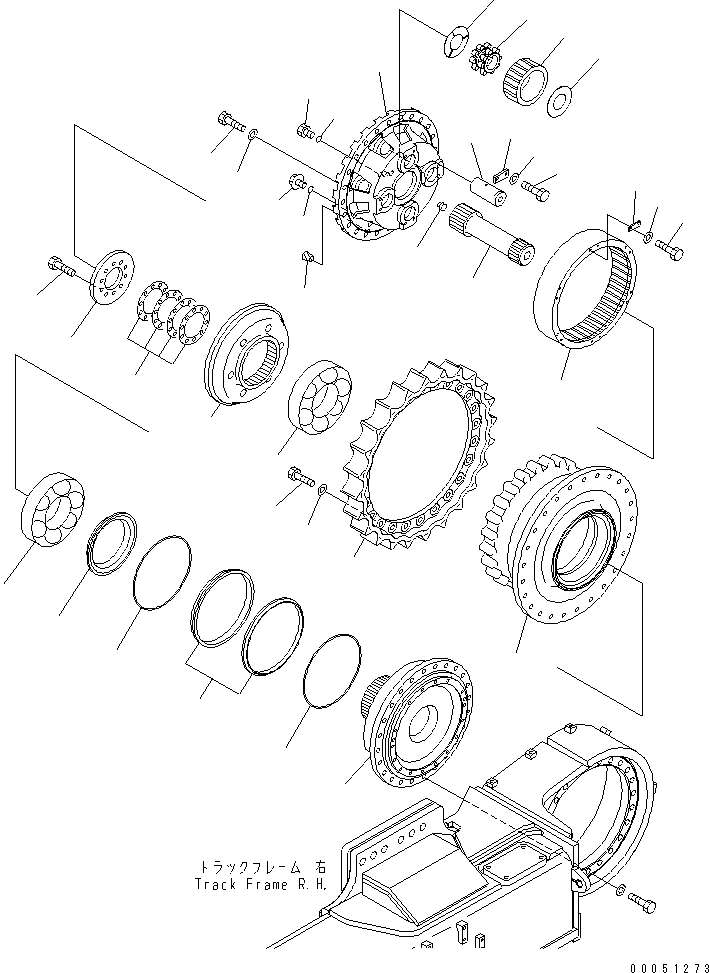 トラックフレーム 右
Track Frame R.H.

00051273