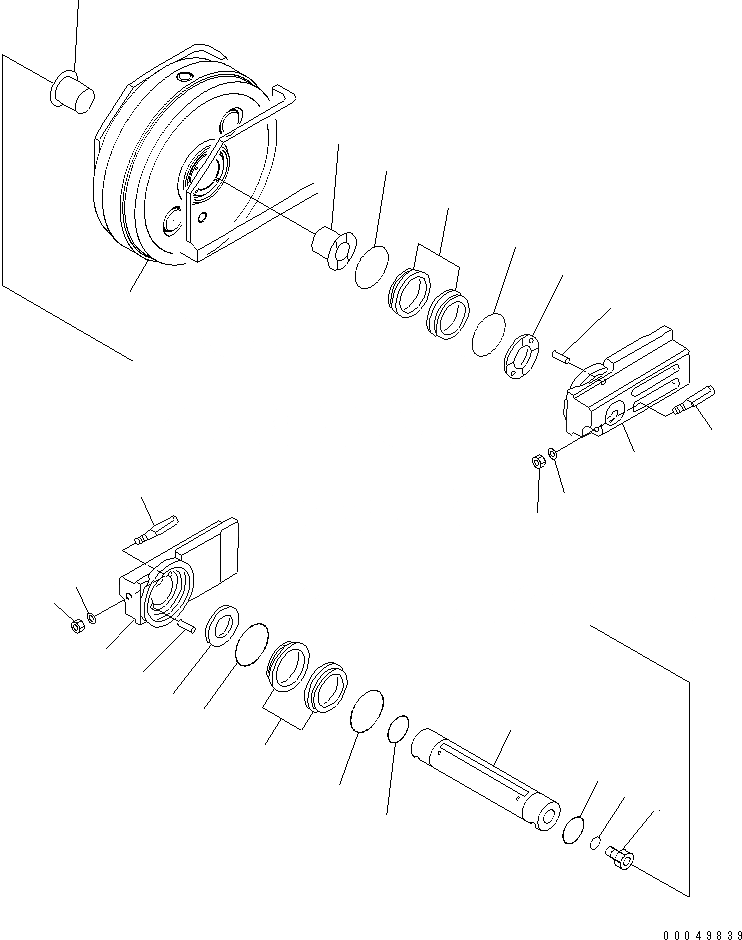 00049839