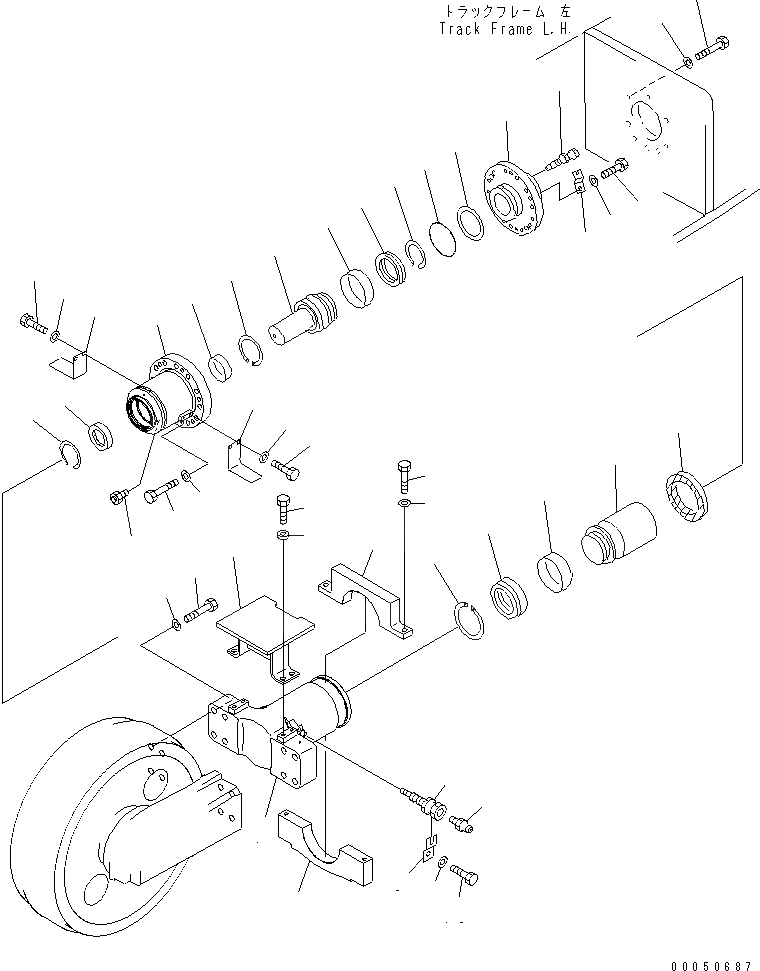 トラックフレーム 左
Track Frame L.H.

00050687