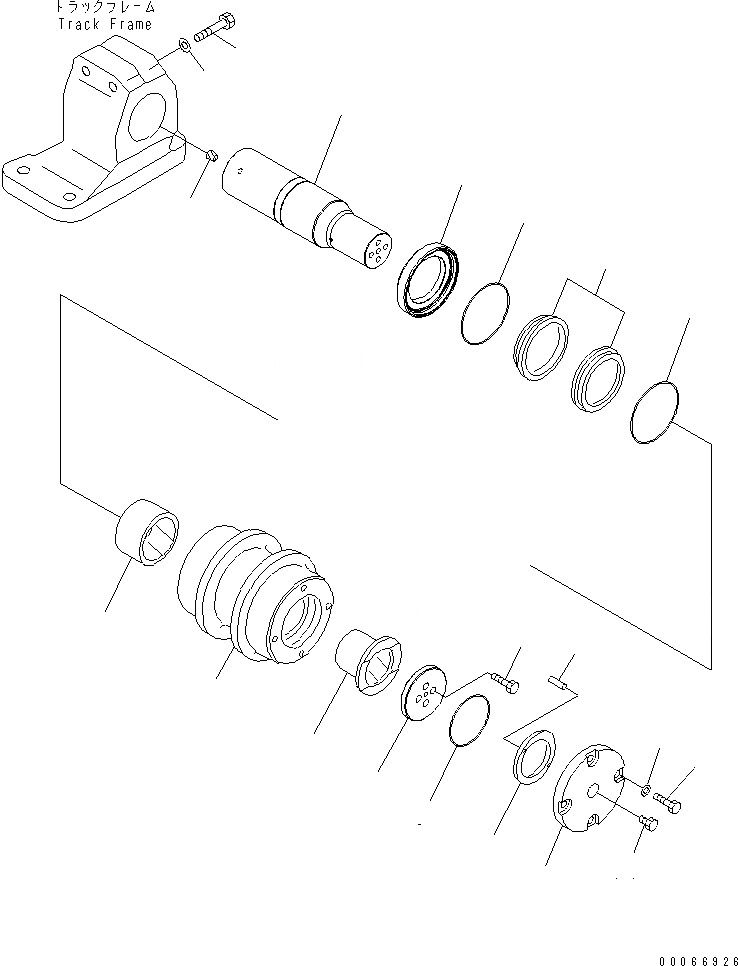 トラックフレーム
Track Frame

00066926