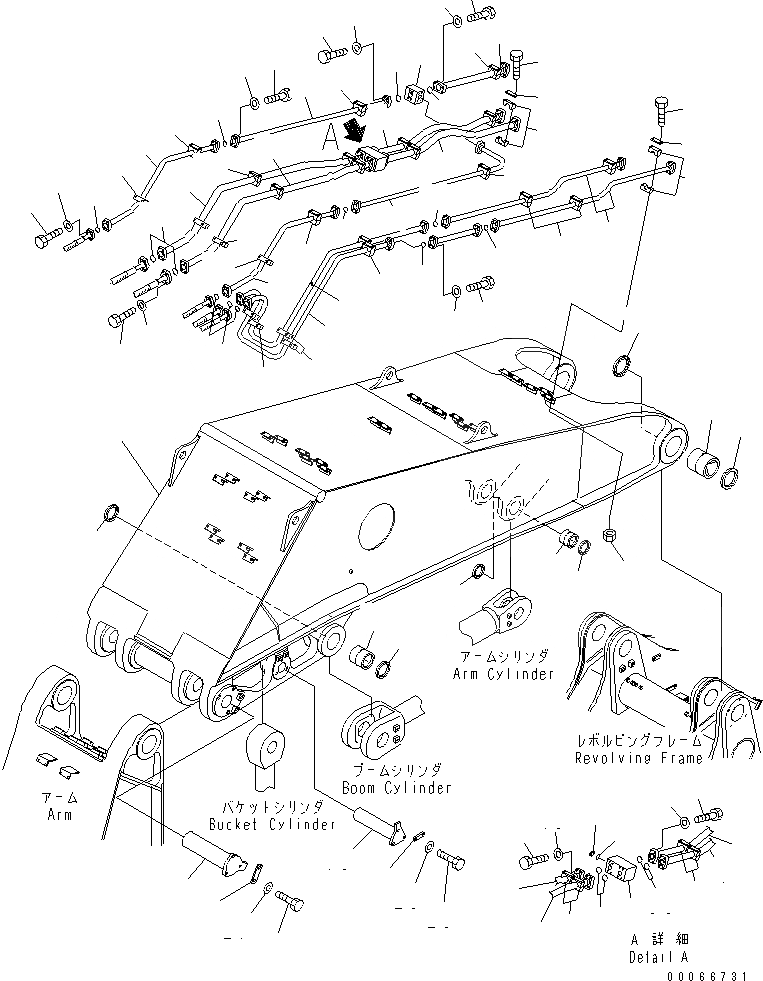 A

アームシリンダ
Arm Cylinder

レボルビングフレーム
Revolving Frame

ブームシリンダ
Boom Cylinder

バケットシリンダ
Bucket Cylinder

アーム
Arm

A 詳細
Detail A

00066731