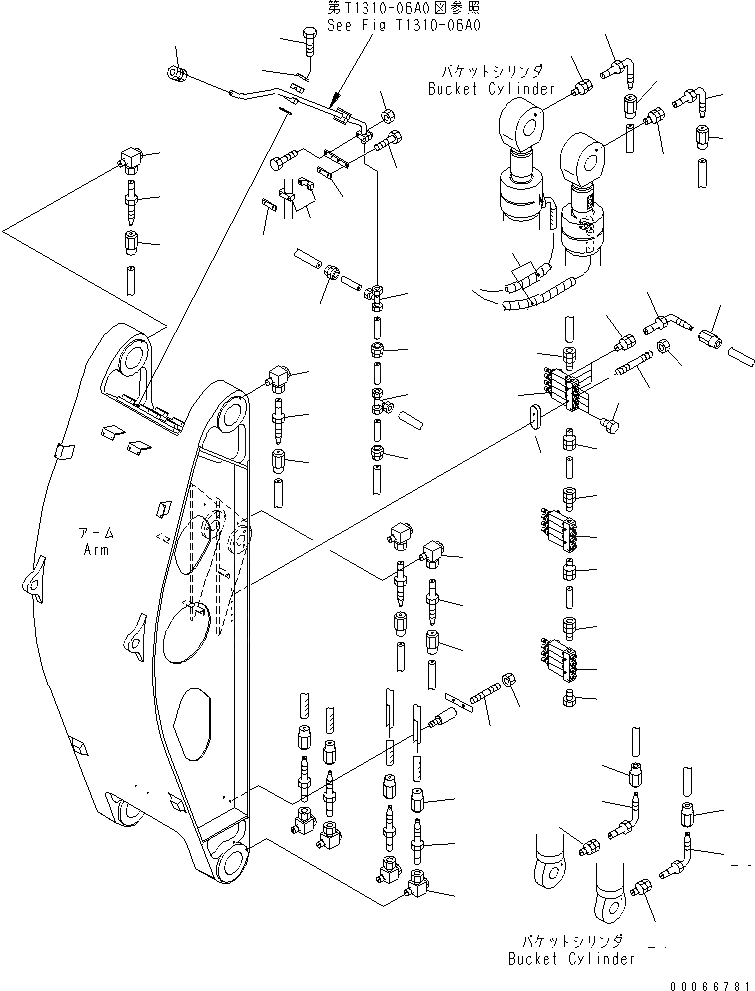 第T1310-06A0図参照
See Fig T1310-06A0

バケットシリンダ
Bucket Cylinder

アーム
Arm

バケットシリンダ
Bucket Cylinder

00066781