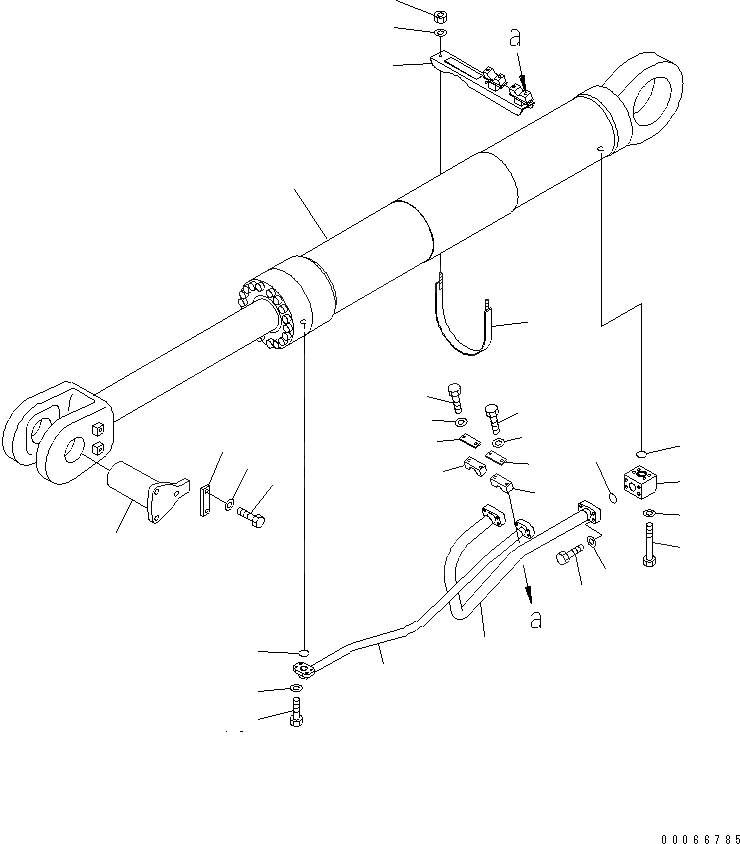 a

a

00066785