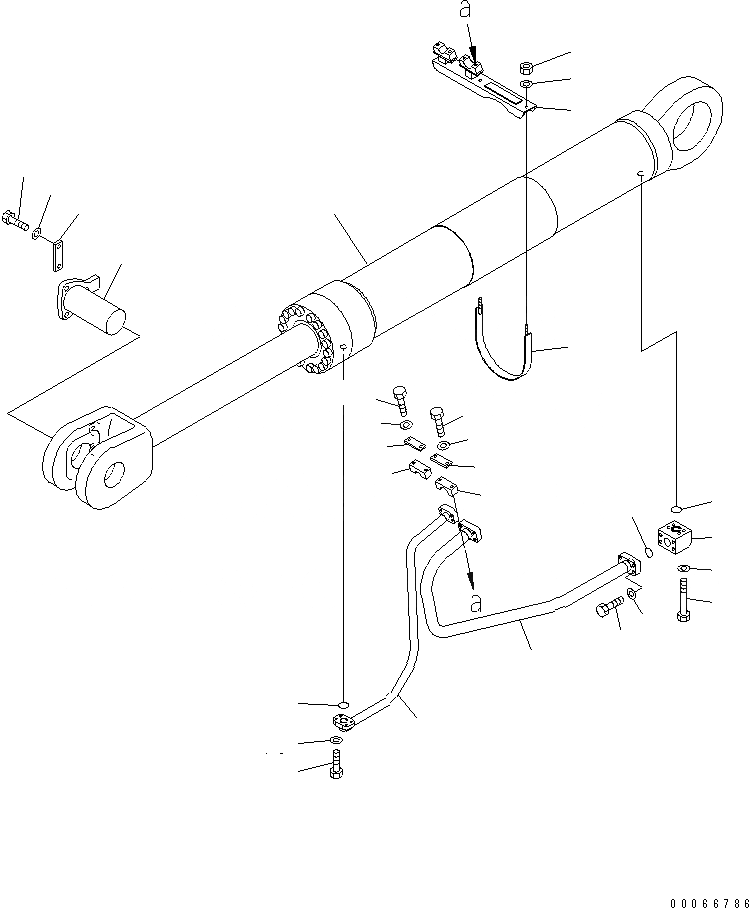 a

a

00066786