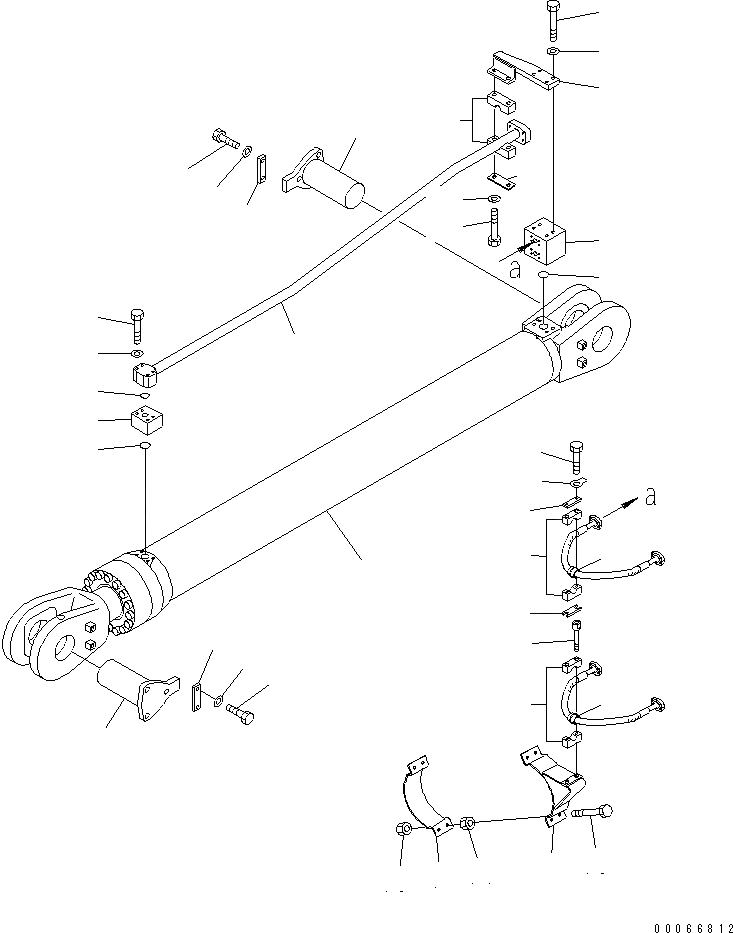 a
a
00066812