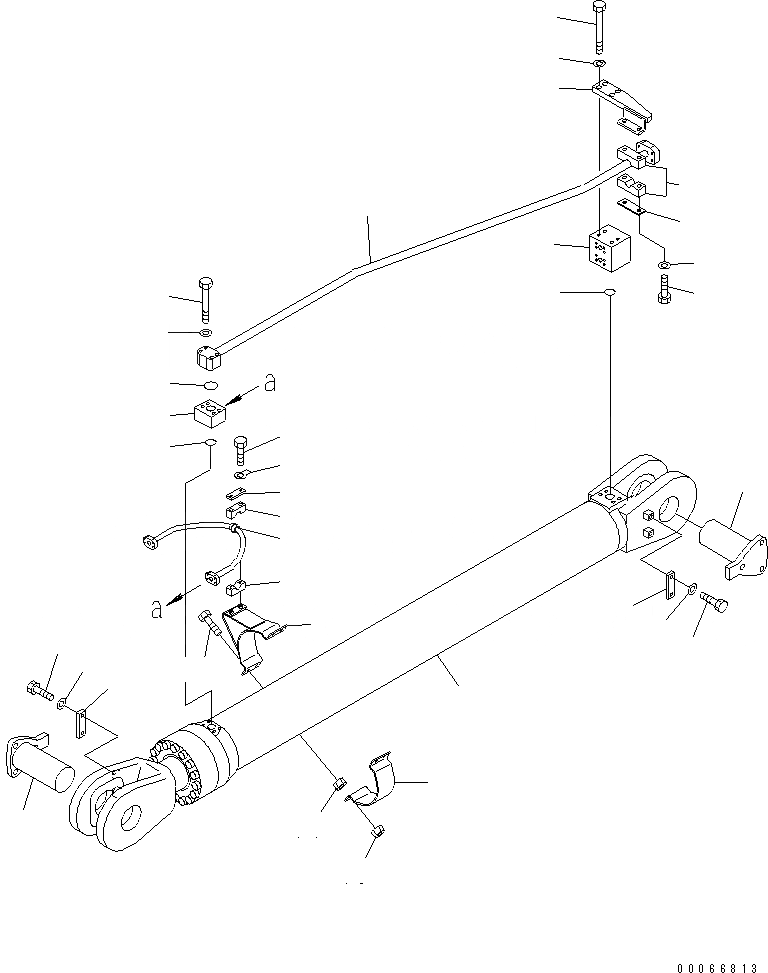 a

a

00066813