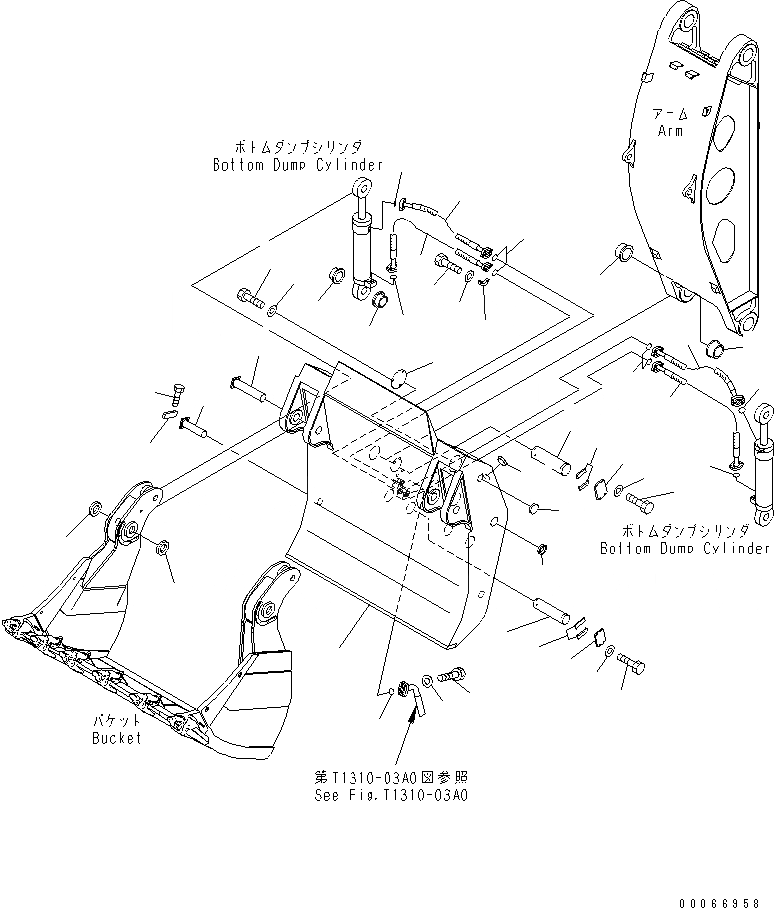 ボトムダンプシリンダ
Bottom Dump Cylinder

アーム
Arm

ボトムダンプシリンダ
Bottom Dump Cylinder

バケット
Bucket

第T1310-03A0図参照
See Fig.T1310-03A0

00066958