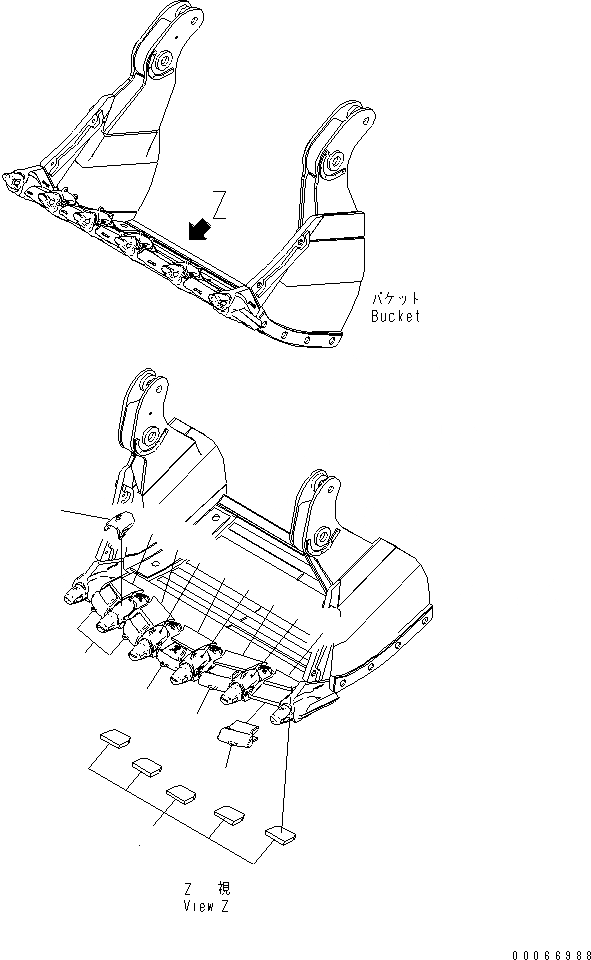 Z

バケット
Bucket

Z 視
View Z

00066988