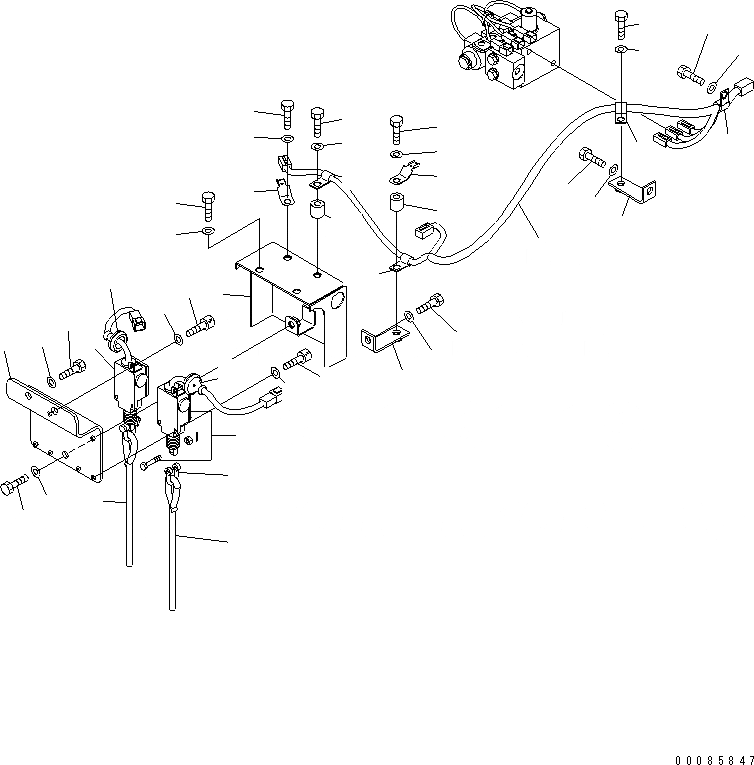 00085847