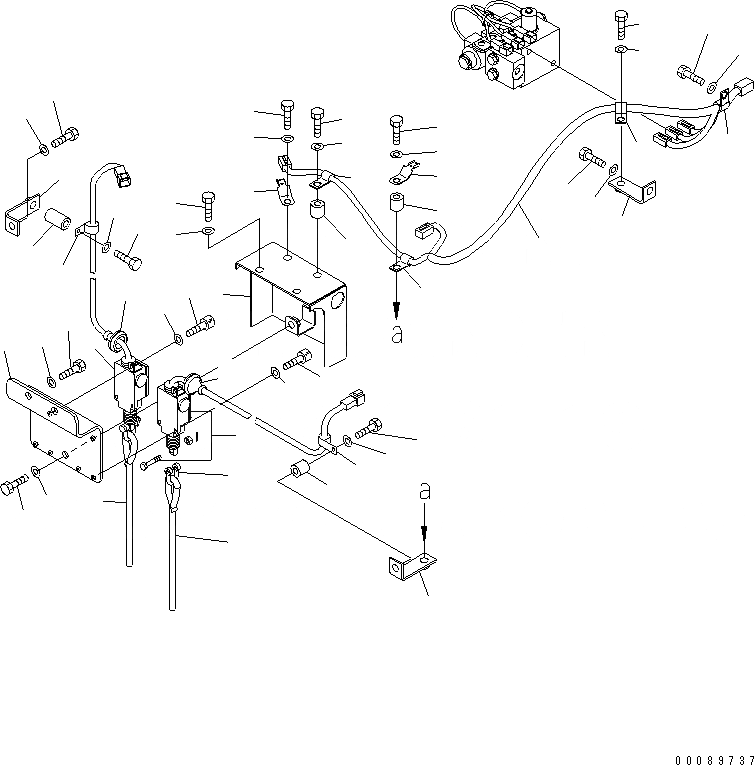 a

a

00089737