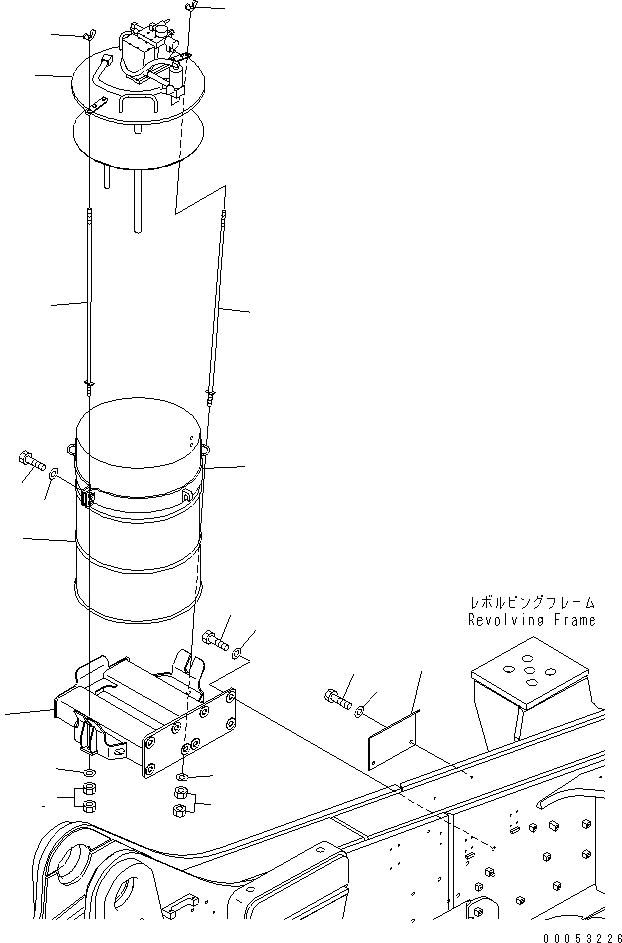 レボルビングフレーム
Revolving Frame

00053226