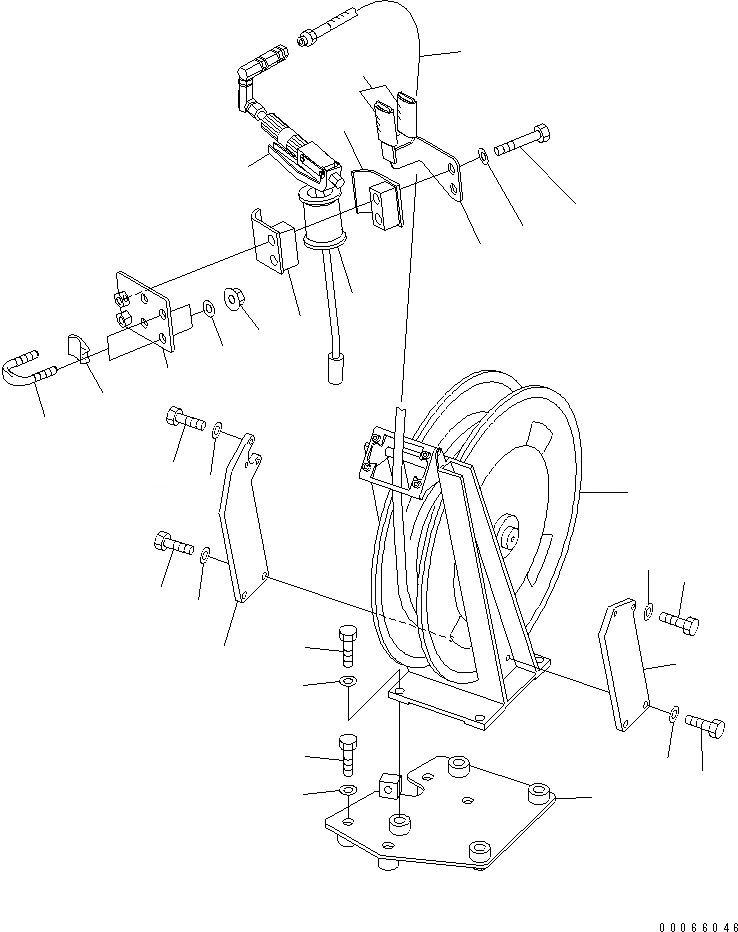 00066046