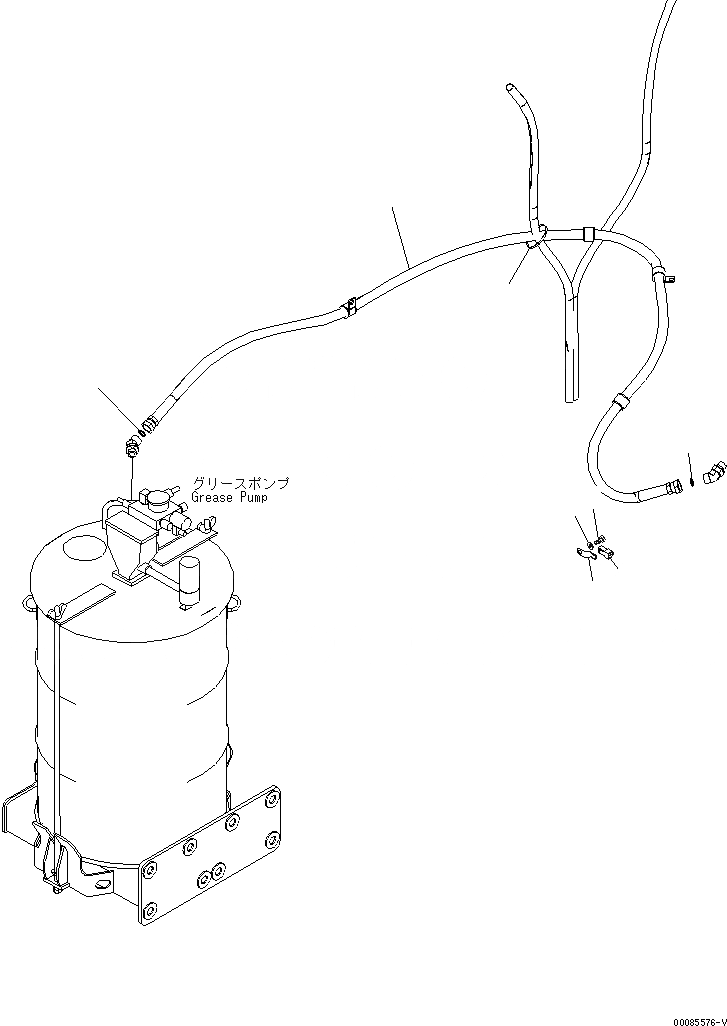 グリースポンプ
Grease Pump

00085576-V