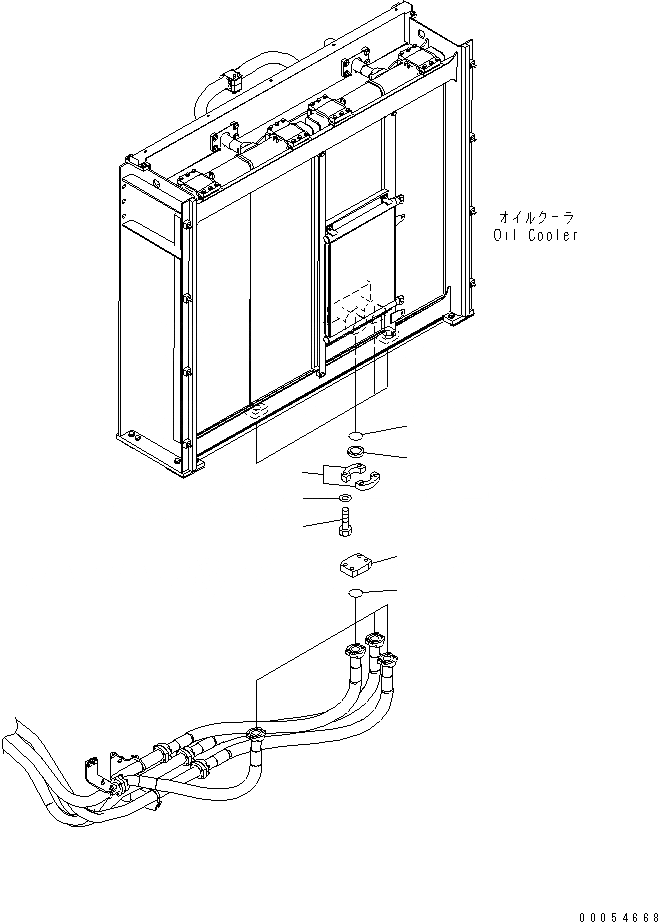 オイルクーラ
Oil Cooler

00054668