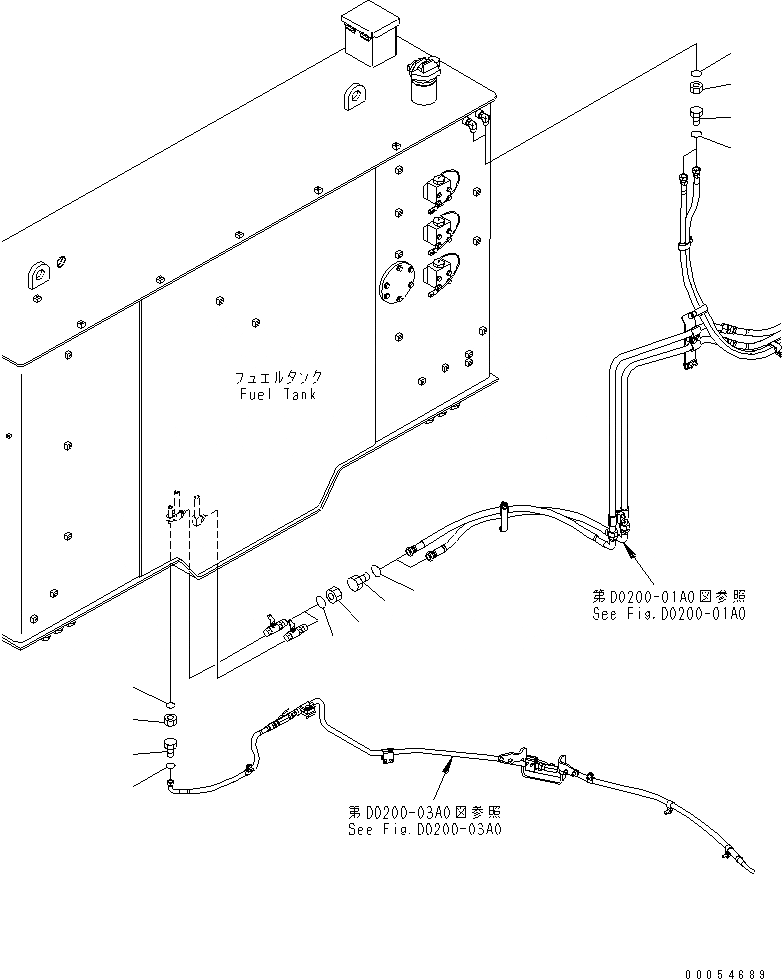 フュエルタンク
Fuel Tank

第D0200-01A0図参照
See Fig.D0200-01A0

第D0200-03A0図参照
See Fig.D0200-03A0

00054689