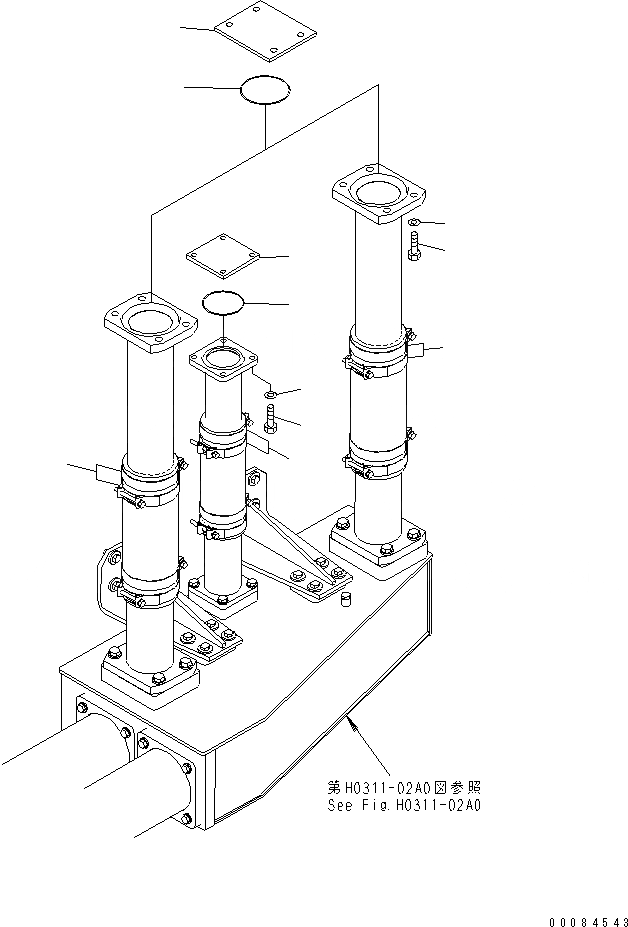 第H0311-02A0図参照
See Fig.H0311-02A0

00084543