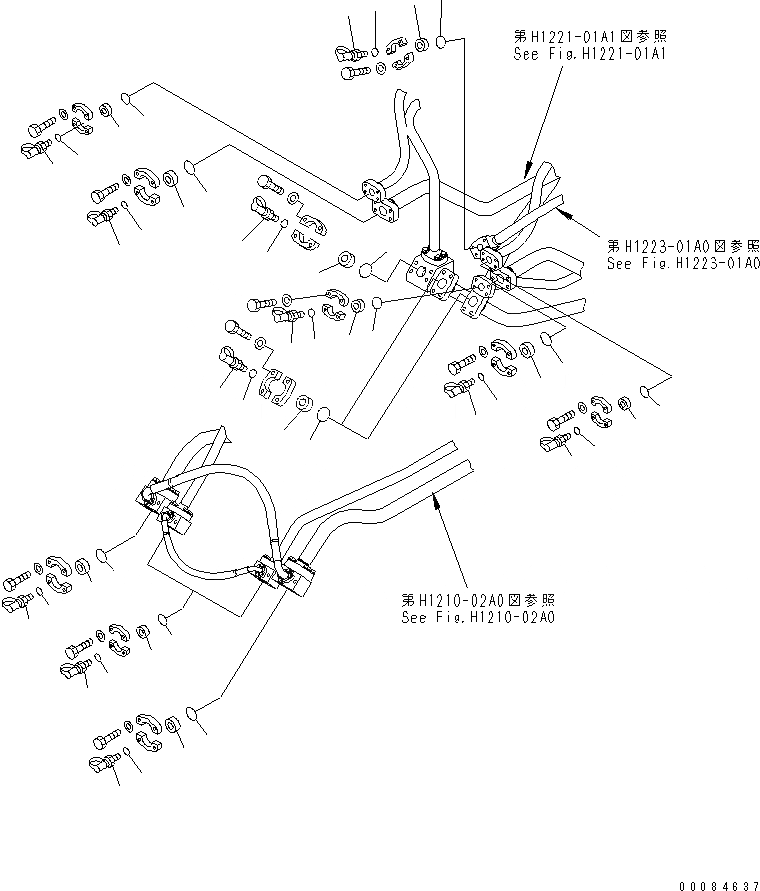 第H1221-01A1図参照
See Fig.H1221-01A1

第H1223-01A0図参照
See Fig.H1223-01A0

第H1210-02A0図参照
See Fig.H1210-02A0

00084637