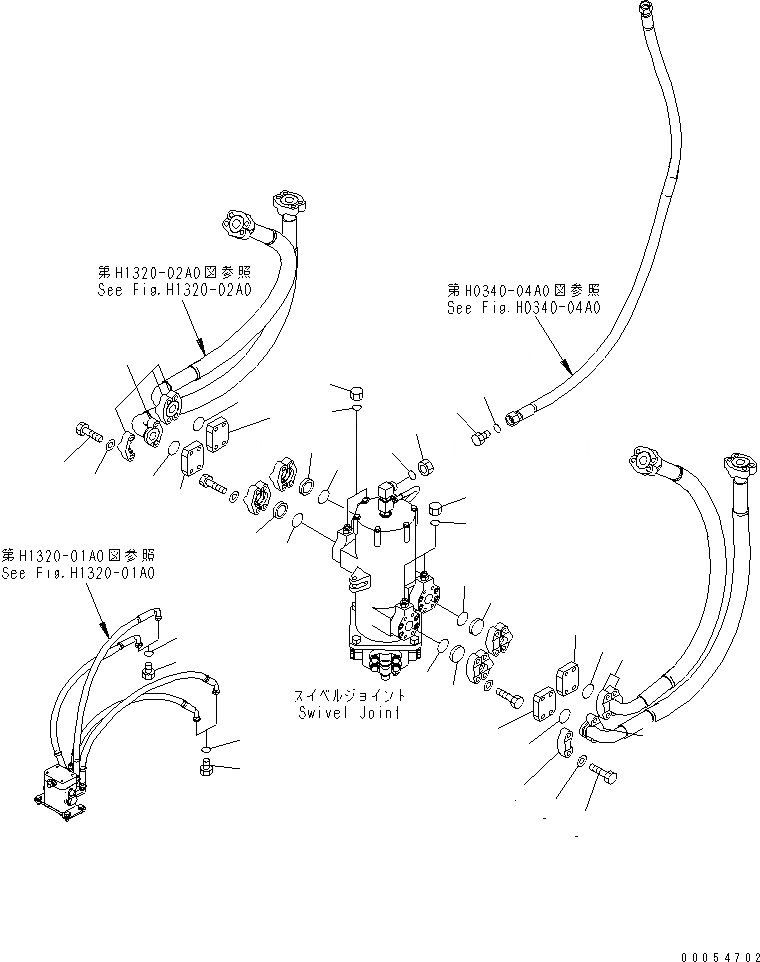 第H1320-02A0図参照
See Fig.H1320-02A0

第H0340-04A0図参照
See Fig.H0340-04A0

第H1320-01A0図参照
See Fig.H1320-01A0

スイベルジョイント
Swivel Joint

00054702