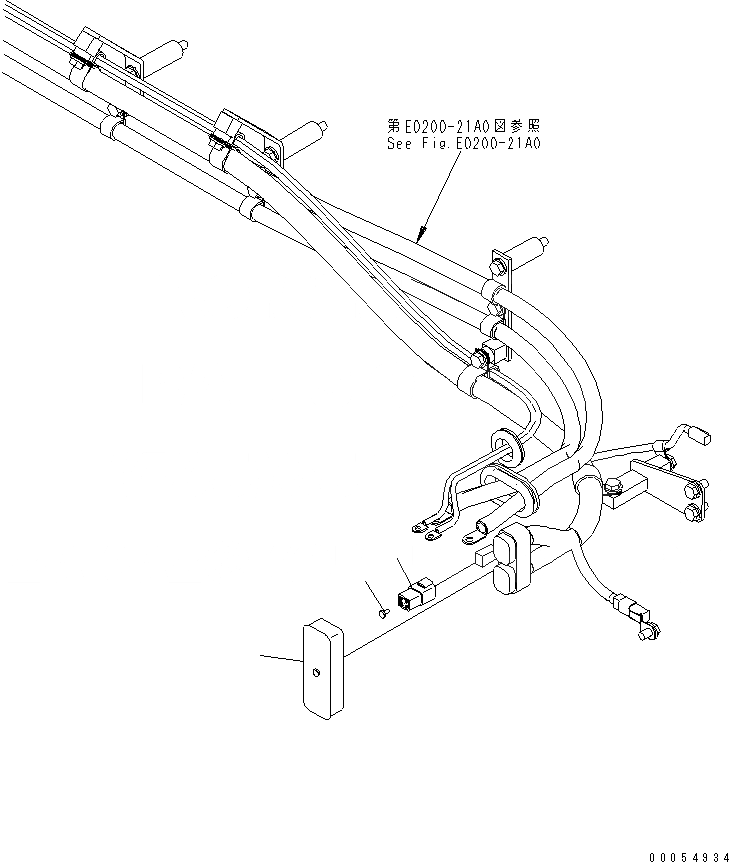 第E0200-21A0図参照
See Fig.E0200-21A0

00054934