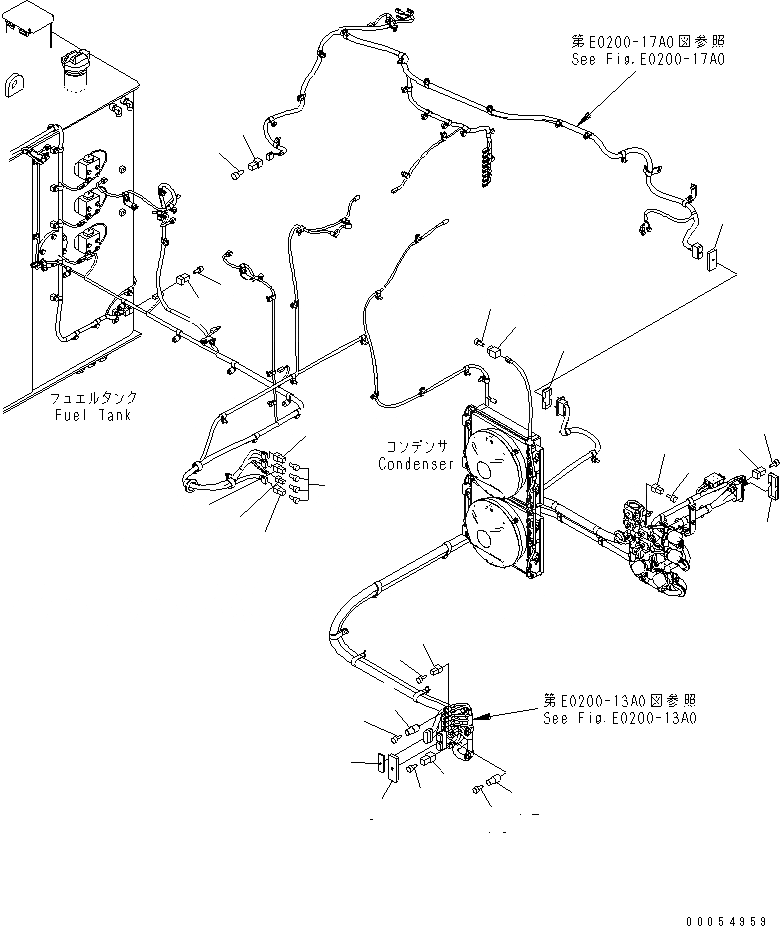 第E0200-17A0図参照
See Fig.E0200-17A0

フュエルタンク
Fuel Tank

コンデンサ
Condenser

第E0200-13A0図参照
See Fig.E0200-13A0

00054959