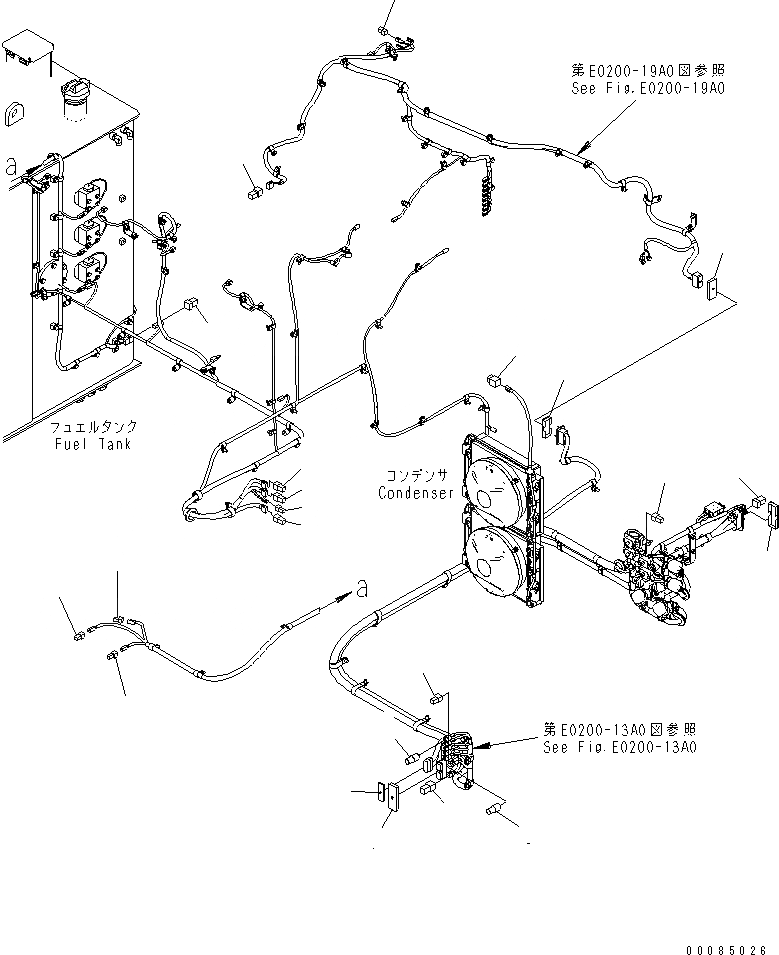 第E0200-19A0図参照
See Fig.E0200-19A0

a

フュエルタンク
Fuel Tank

コンデンサ
Condenser

a

第E0200-13A0図参照
See Fig.E0200-13A0

00085026