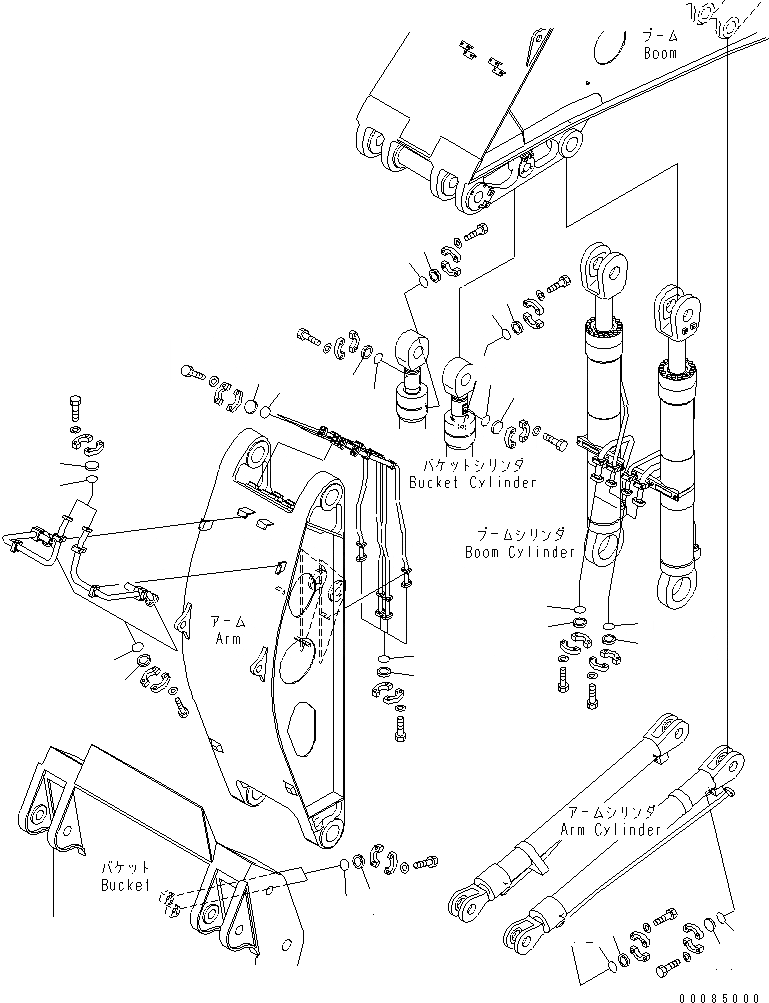 ブーム
Boom

バケットシリンダ
Bucket Cylinder

ブームシリンダ
Boom Cylinder

アーム
Arm

アームシリンダ
Arm Cylinder

バケット
Bucket

00085000