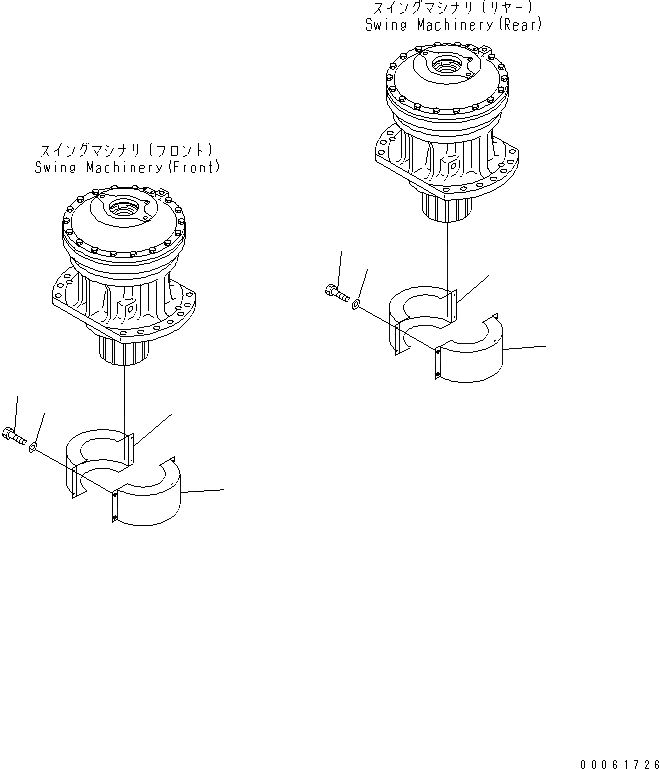 スイングマシナリ(リヤー)
Swing Machinery(Rear)

スイングマシナリ(フロント)
Swing Machinery(Front)

00061726