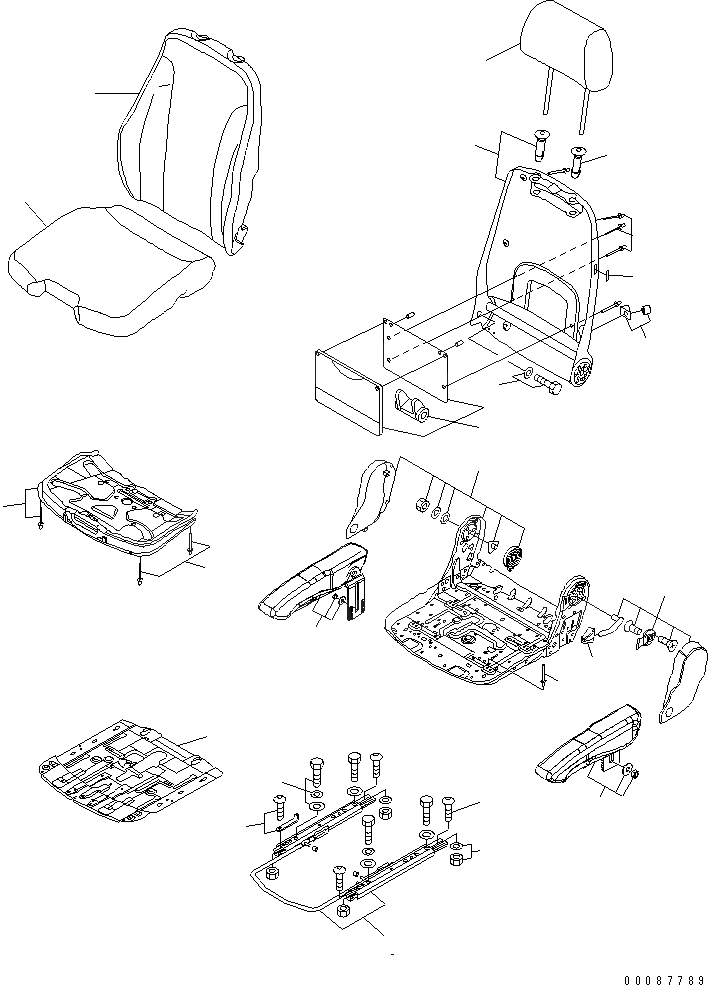 00087789