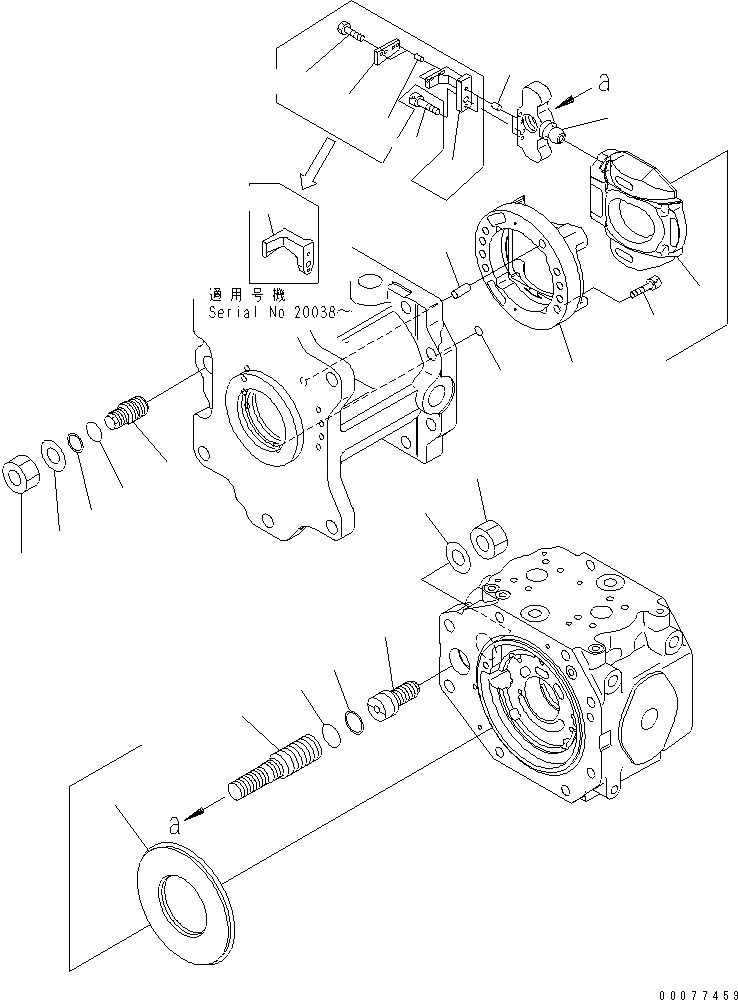 a

適用号機
Serial No 20038～

a

00077459