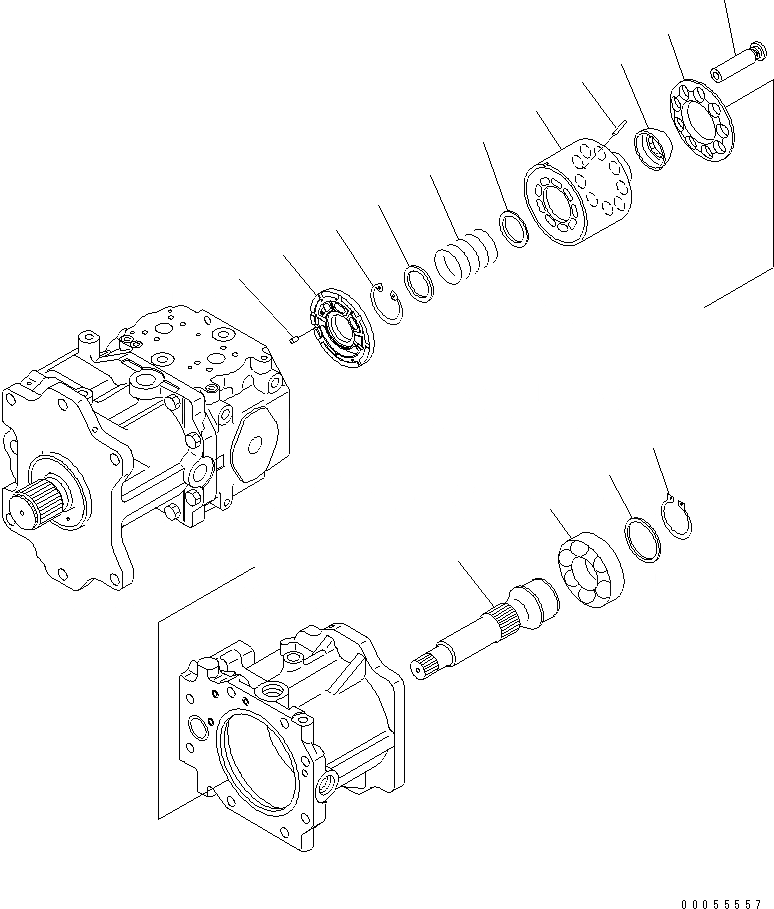 00055557