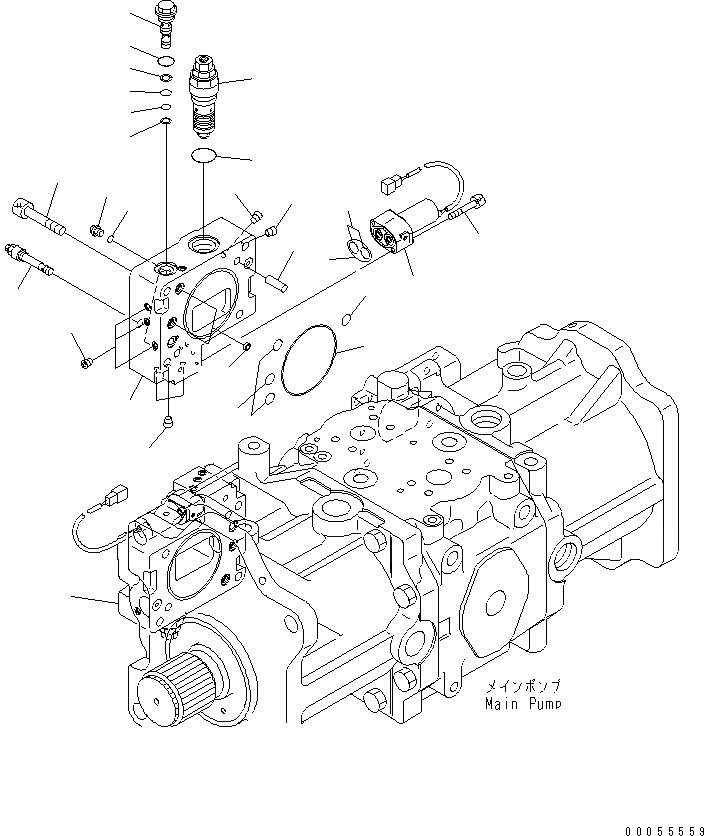 メインポンプ
Main Pump

00055559